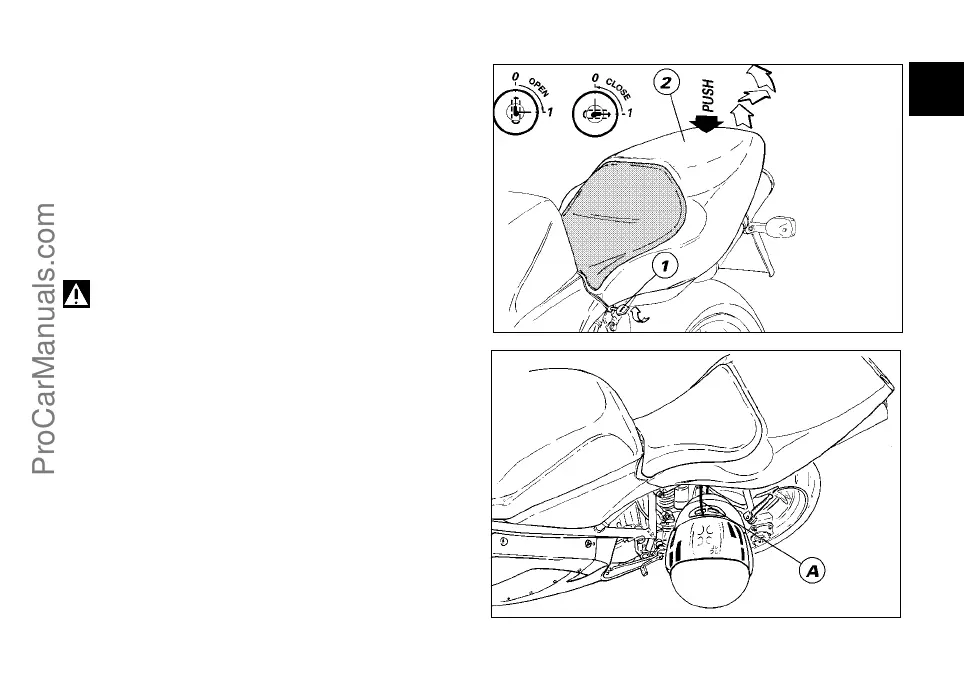 ProCarManuals.com

0 OPEN
1
0 CLOSE
1
2
PUSH
1

A