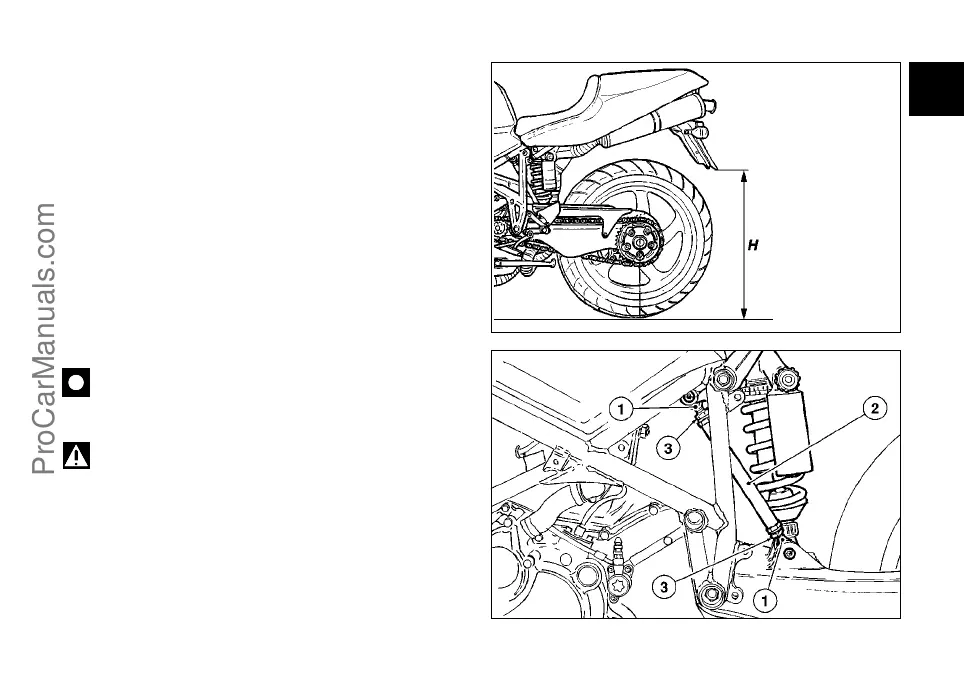 ProCarManuals.com

H

1
2
3
3
1