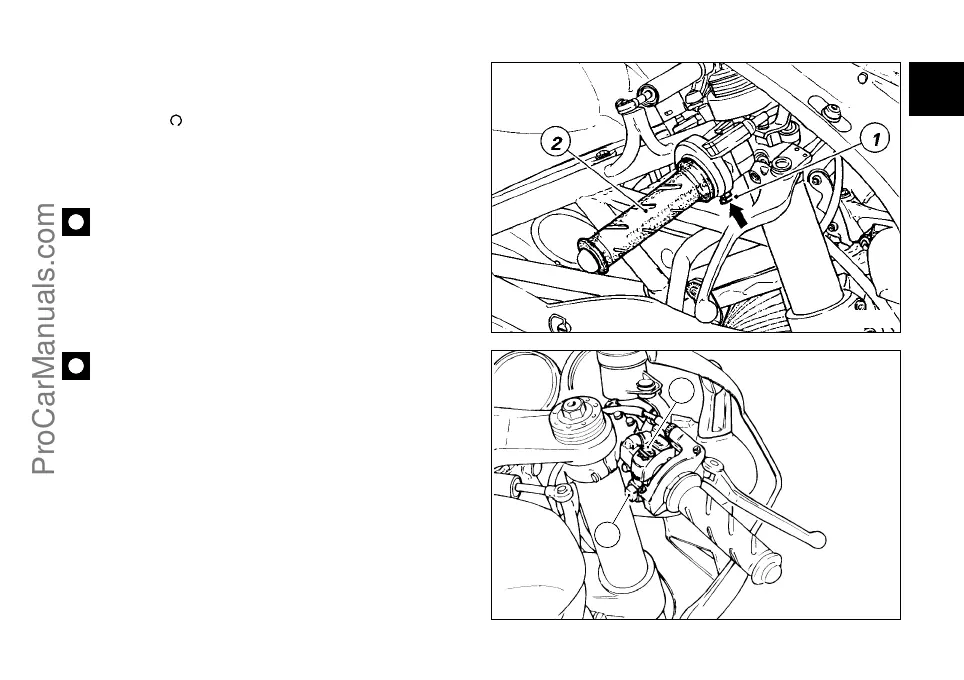 ProCarManuals.com

2

1