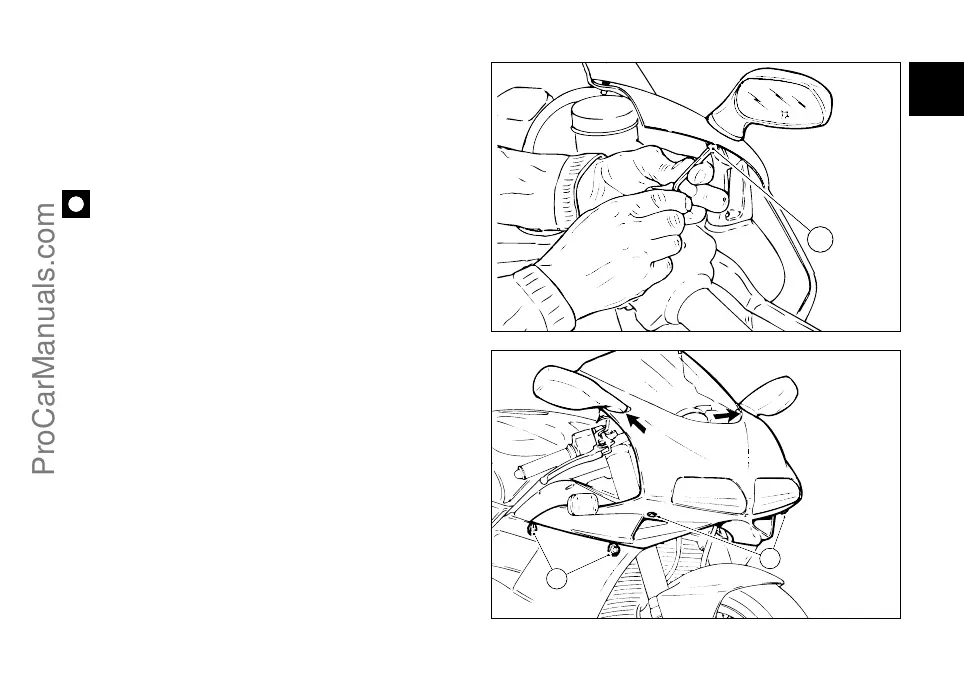 ProCarManuals.com