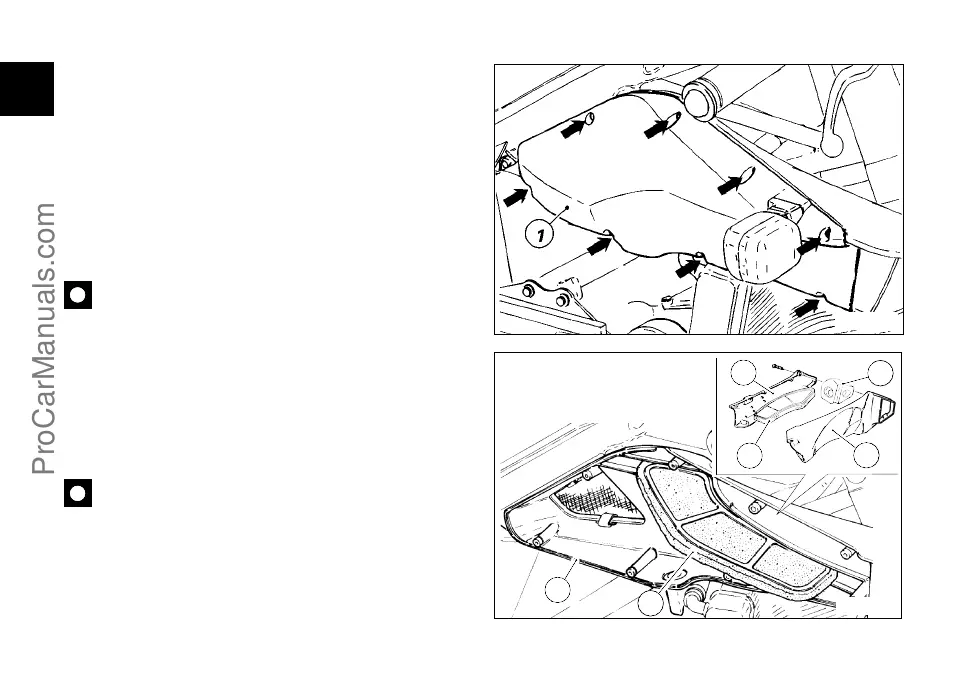 ProCarManuals.com

1