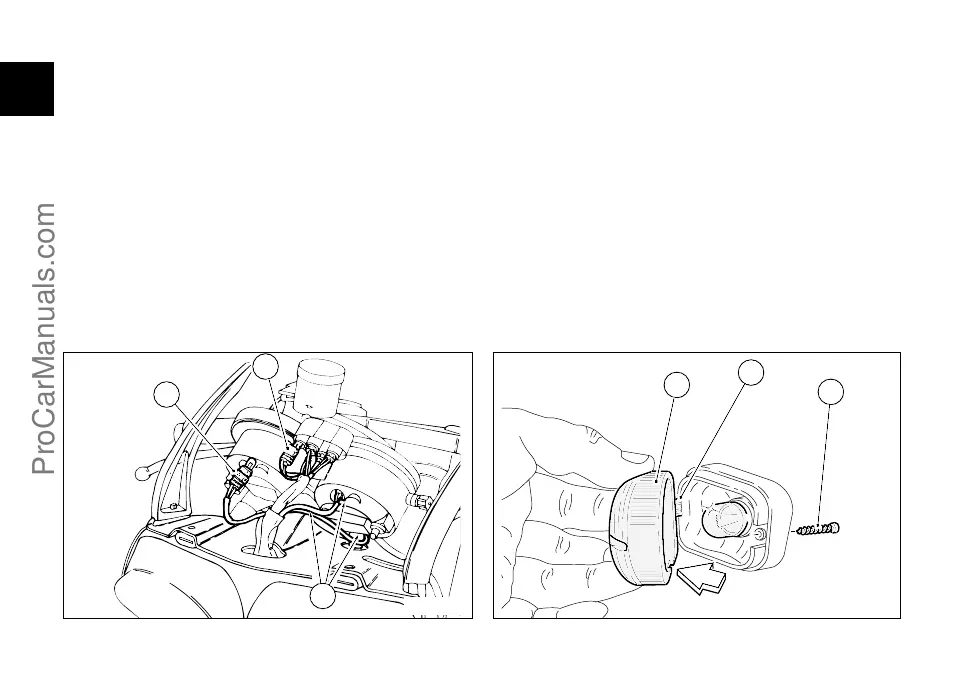 ProCarManuals.com