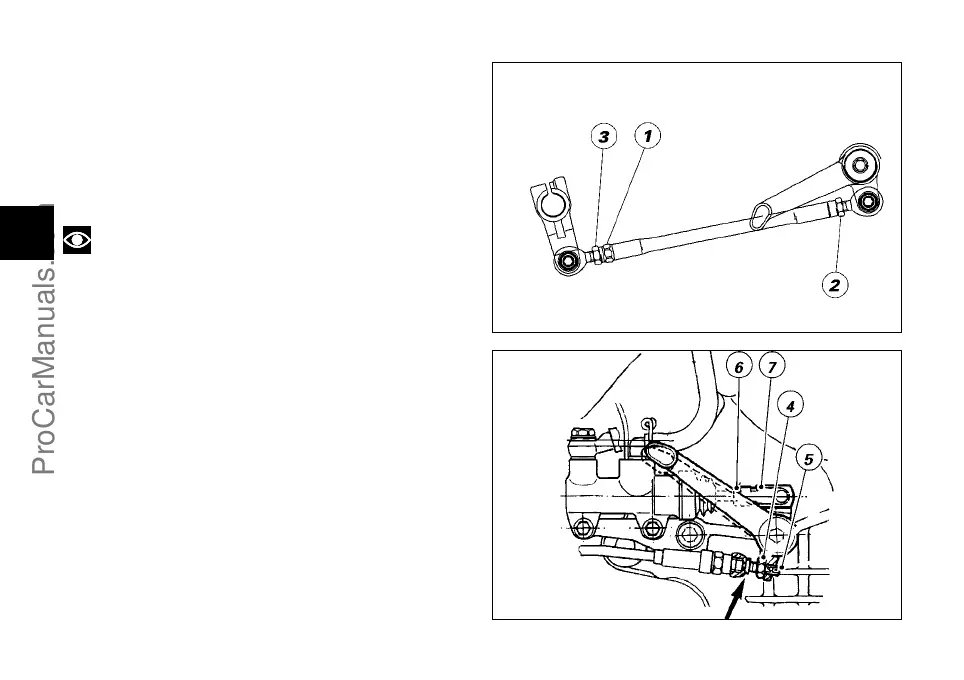 ProCarManuals.

3
1
2

6
7
4
5