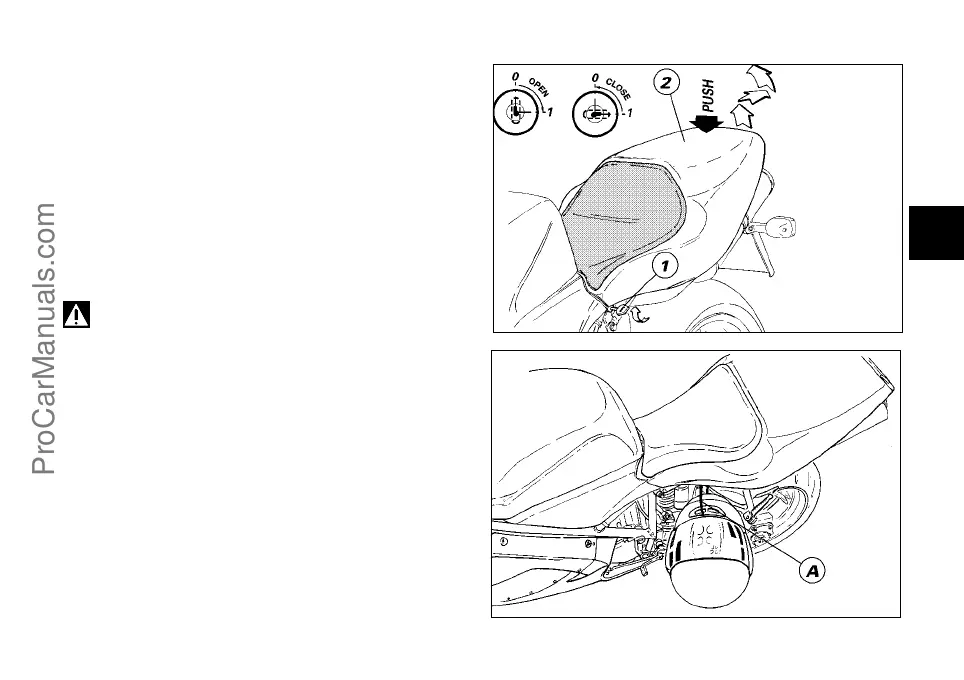 ProCarManuals.com

0 OPEN
1
0 CLOSE
1
2
PUSH
1

A