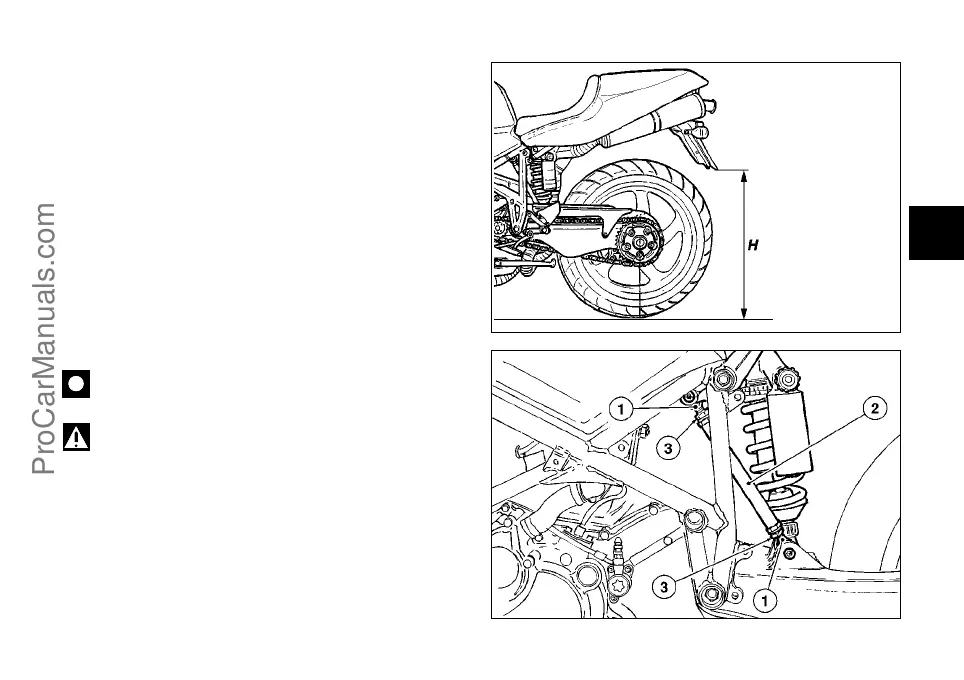 ProCarManuals.com

H

1
2
3
3
1