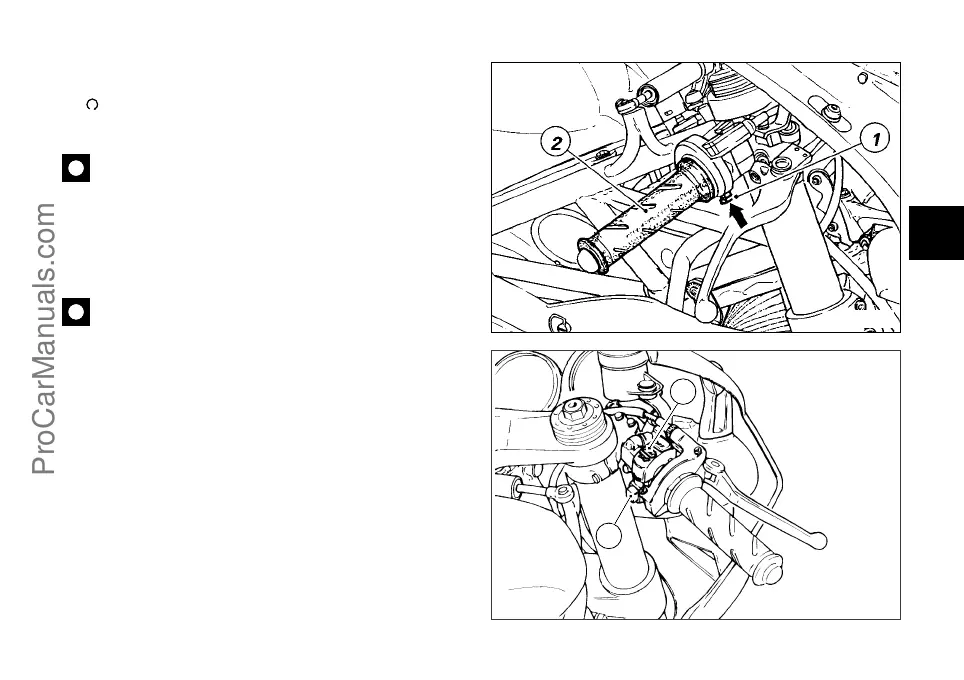 ProCarManuals.com

2

1