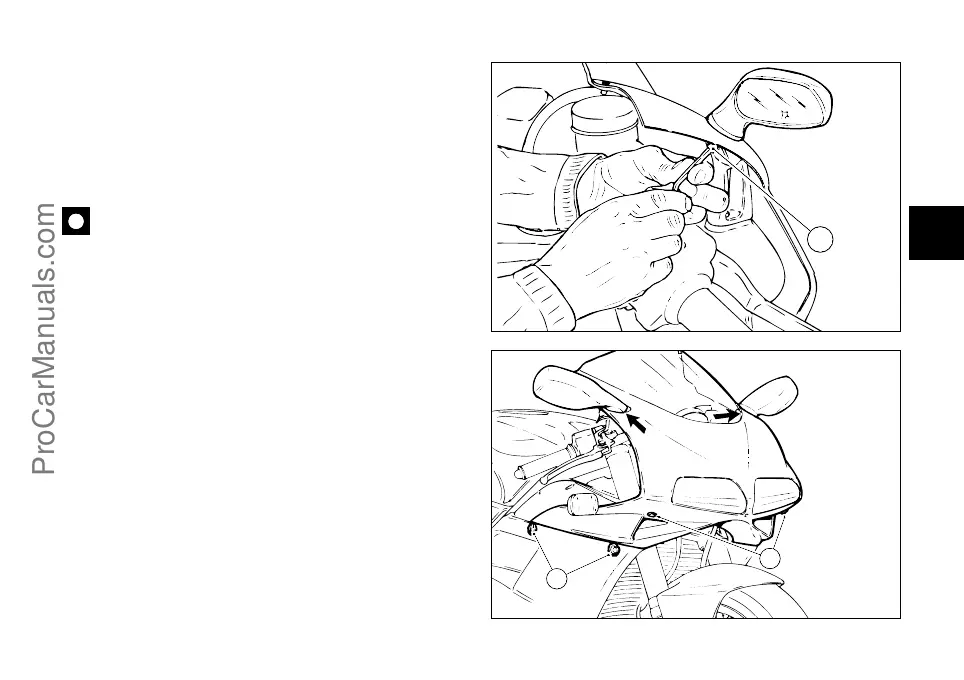 ProCarManuals.com