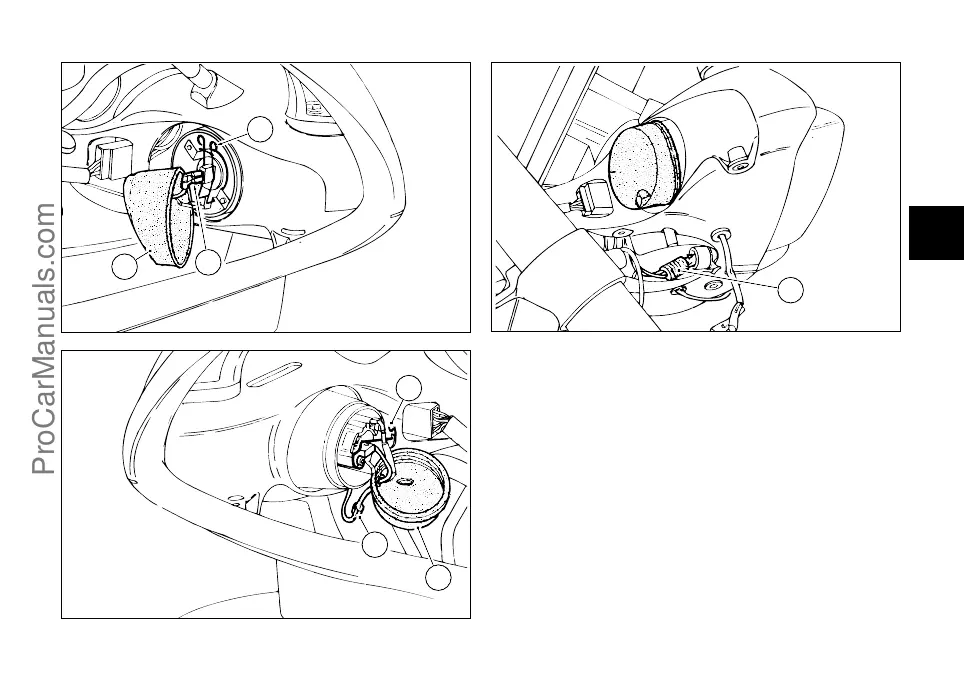 ProCarManuals.com