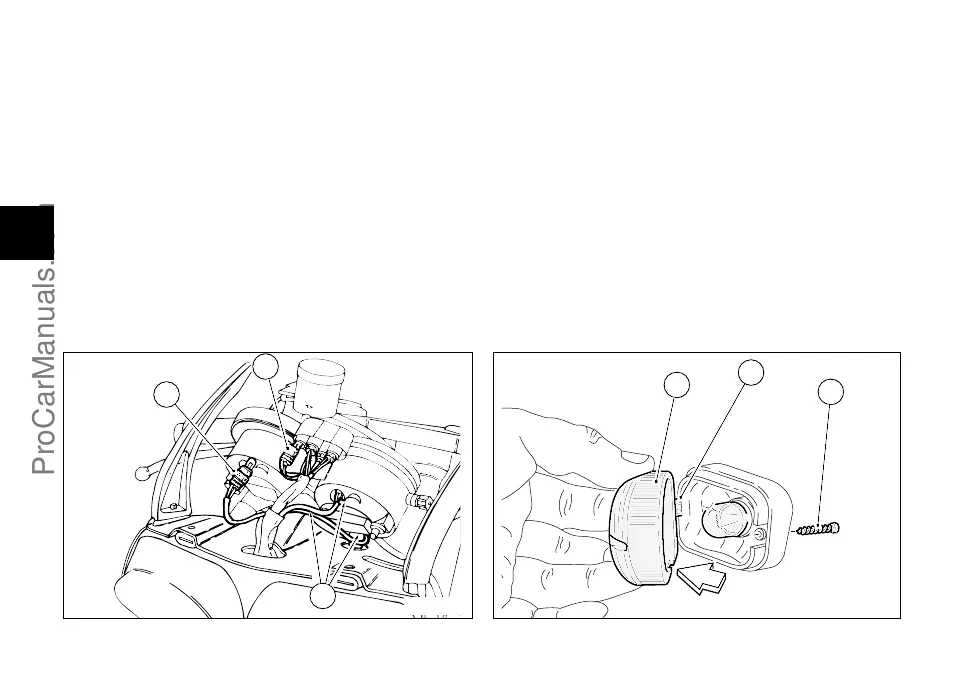 ProCarManuals.