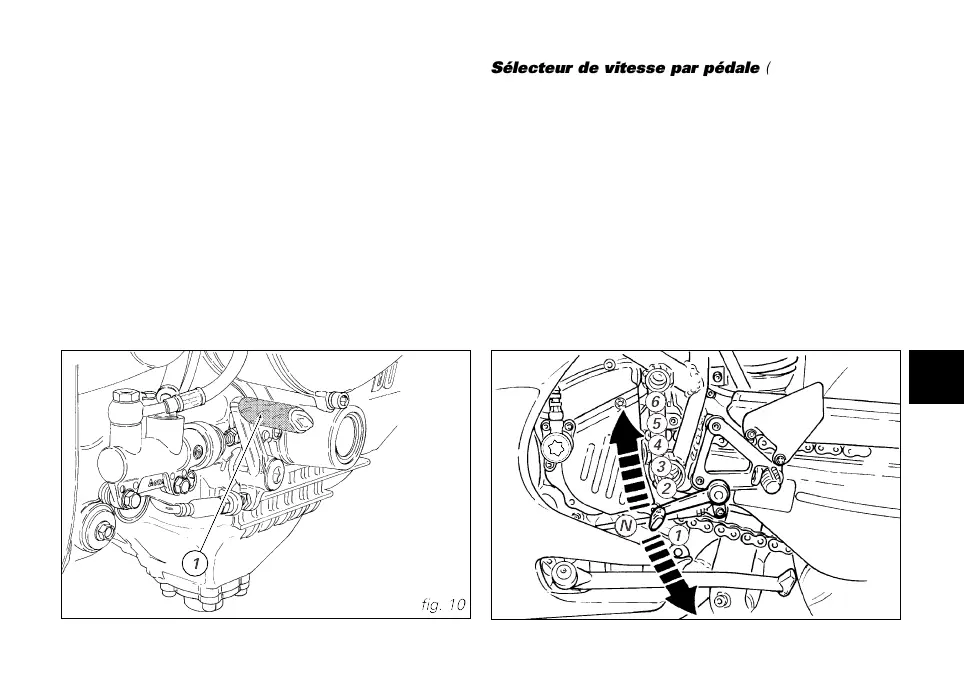 Sélecteur de vitesse par pédale (

1

fig. 10

6
5
4
3
2
N
1