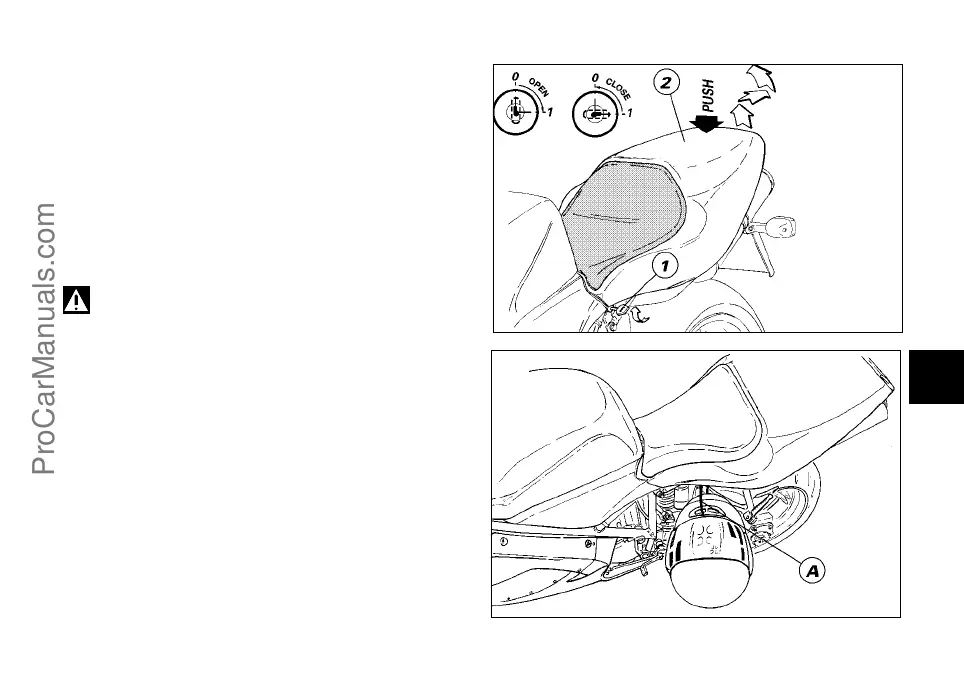 ProCarManuals.com

0 OPEN
1
0 CLOSE
1
2
PUSH
1

A