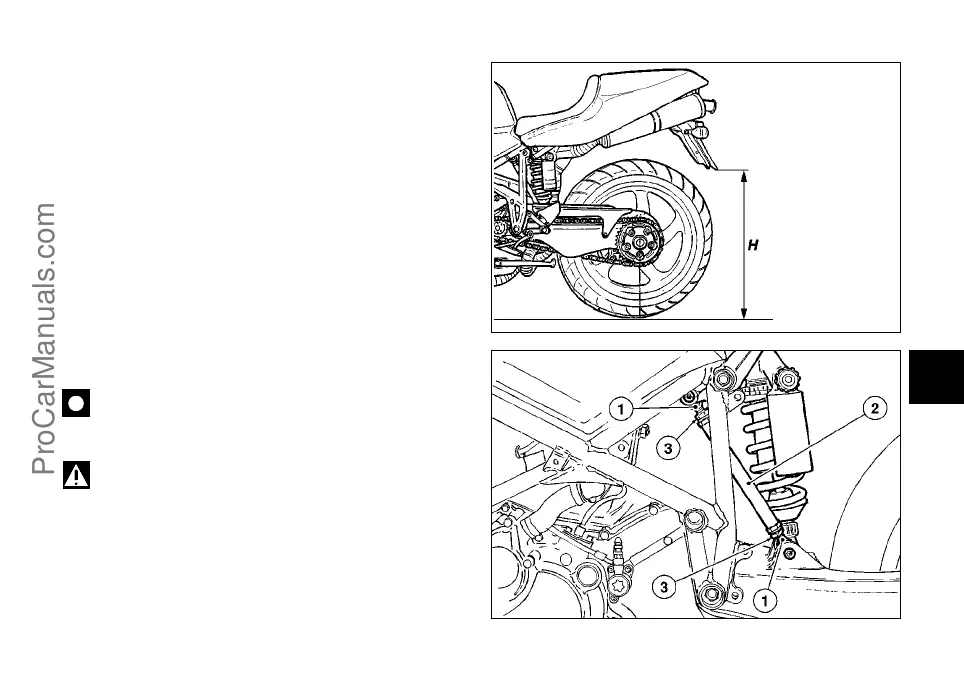 ProCarManuals.com

H

1
2
3
3
1