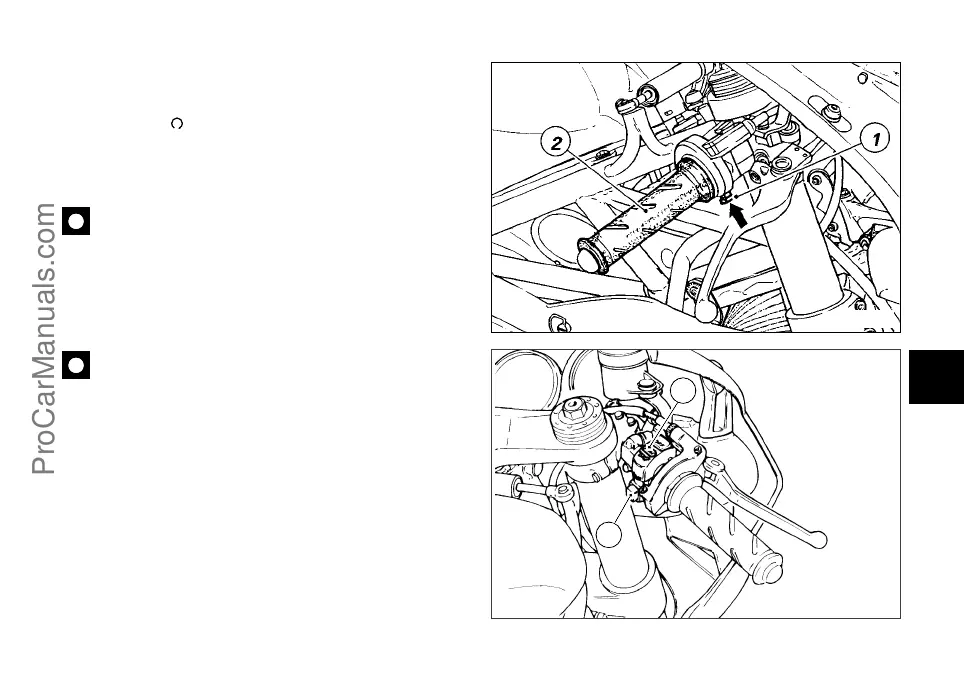 ProCarManuals.com

2

1