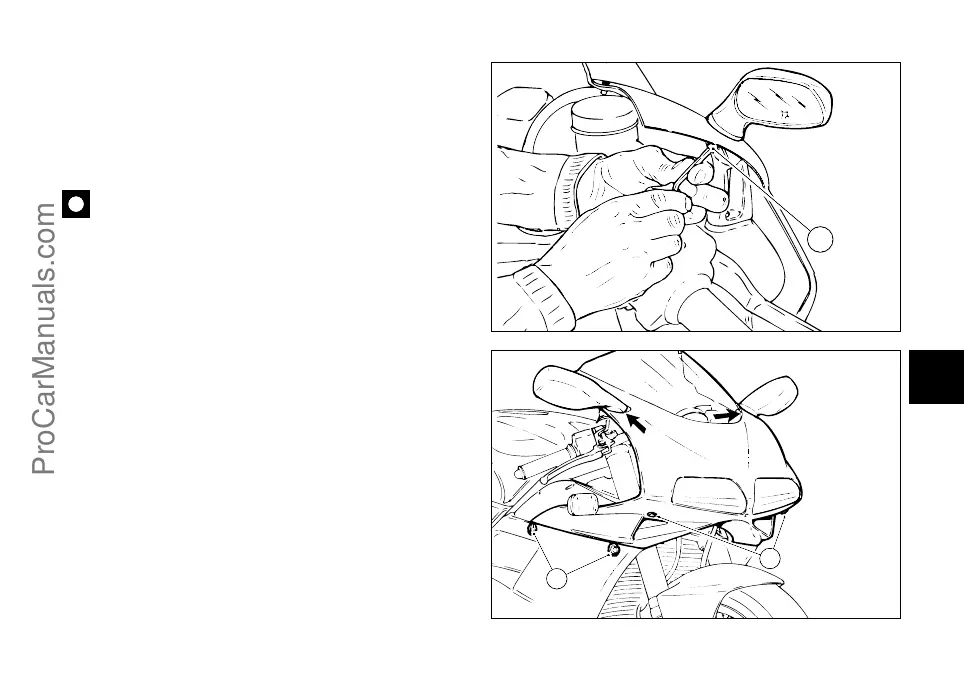 ProCarManuals.com