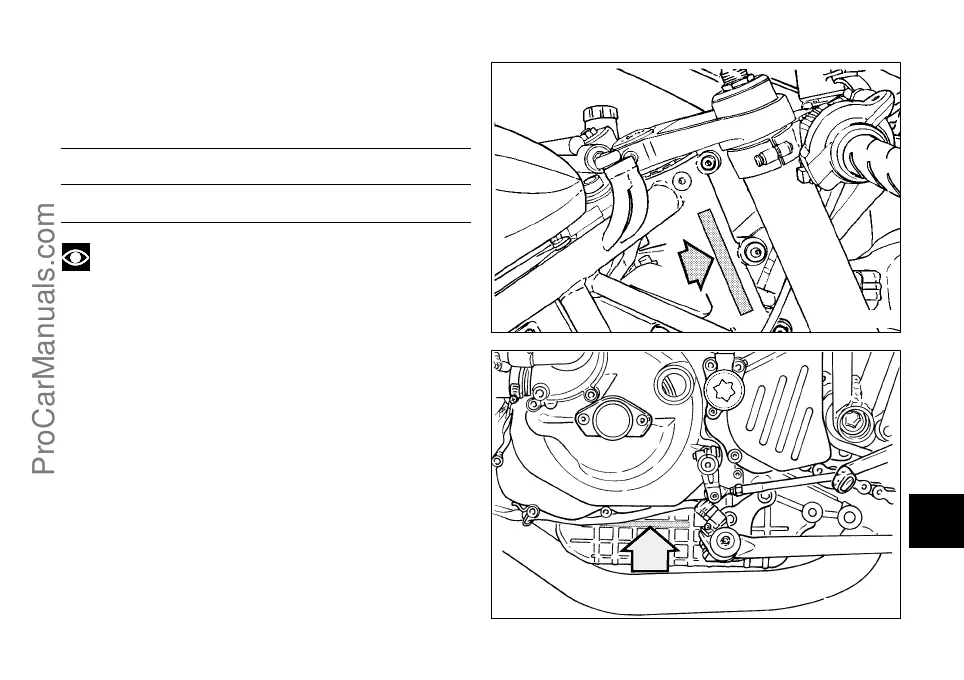 ProCarManuals.com