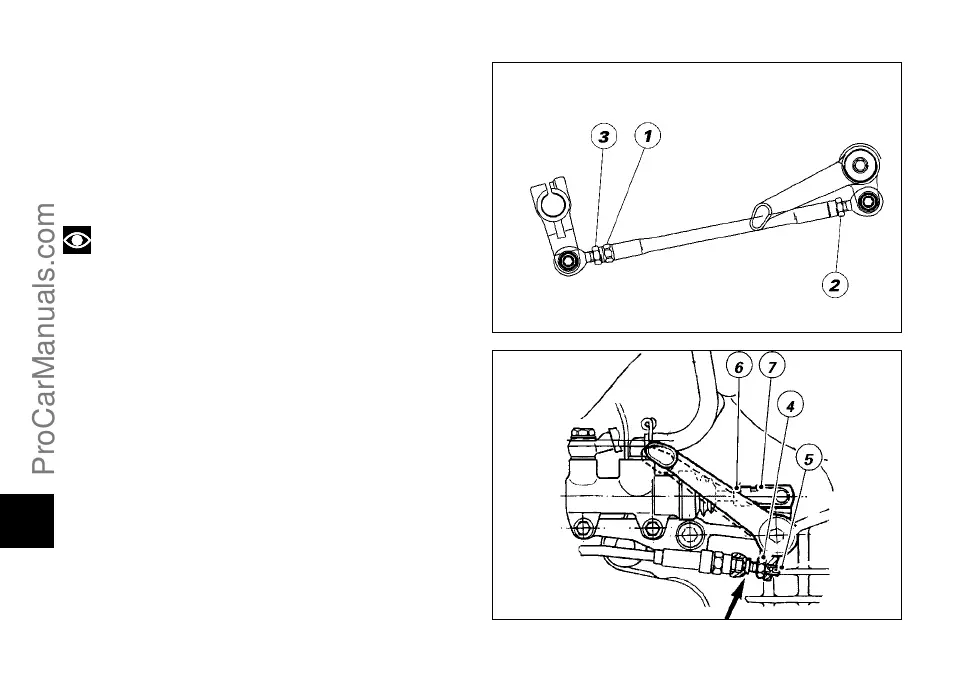 ProCarManuals.com

3
1
2

6
7
4
5