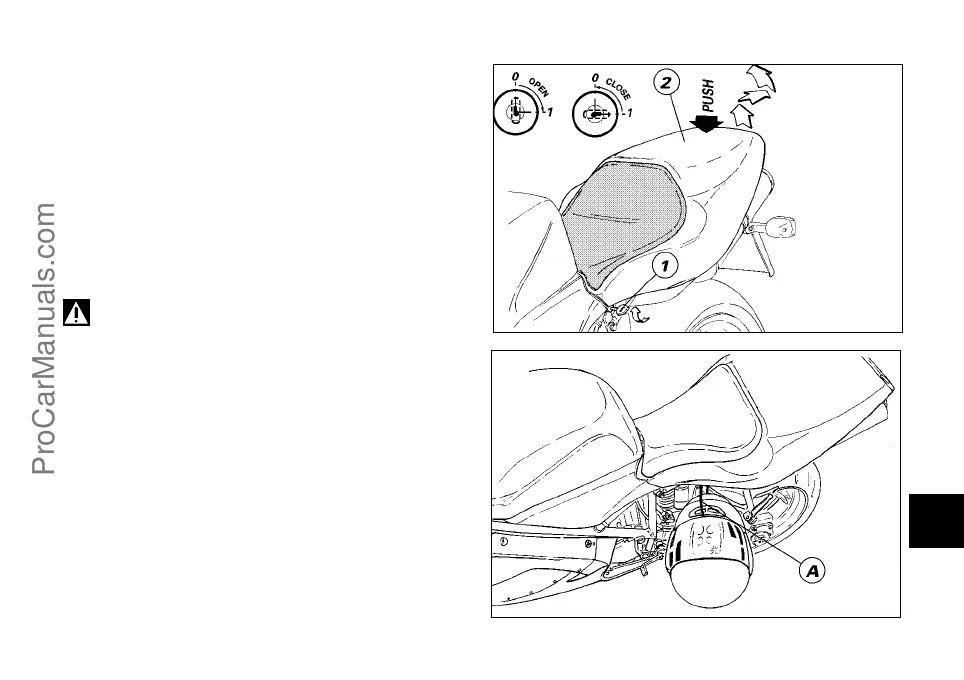 ProCarManuals.com

0 OPEN 1

0 CLOSE 1

2

PUSH

1

A