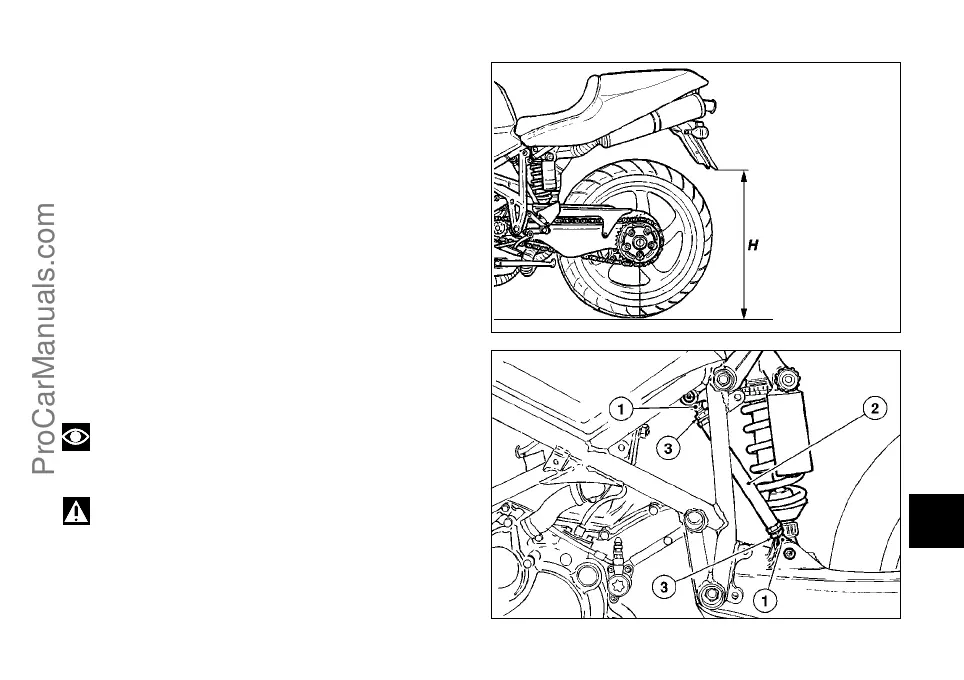 ProCarManuals.com

H

1
2
3
3
1