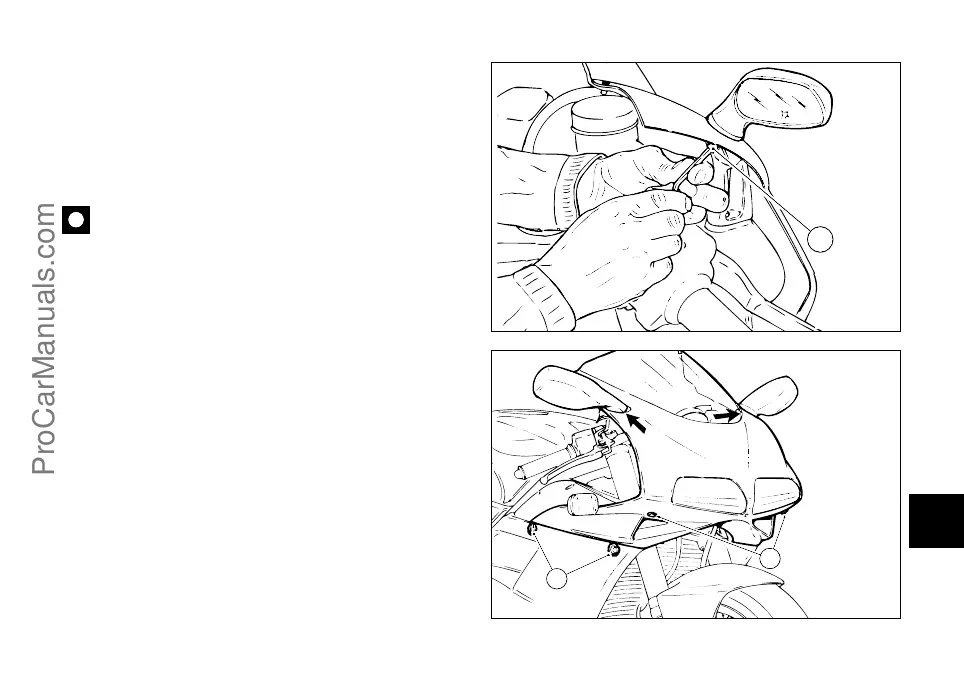 ProCarManuals.com