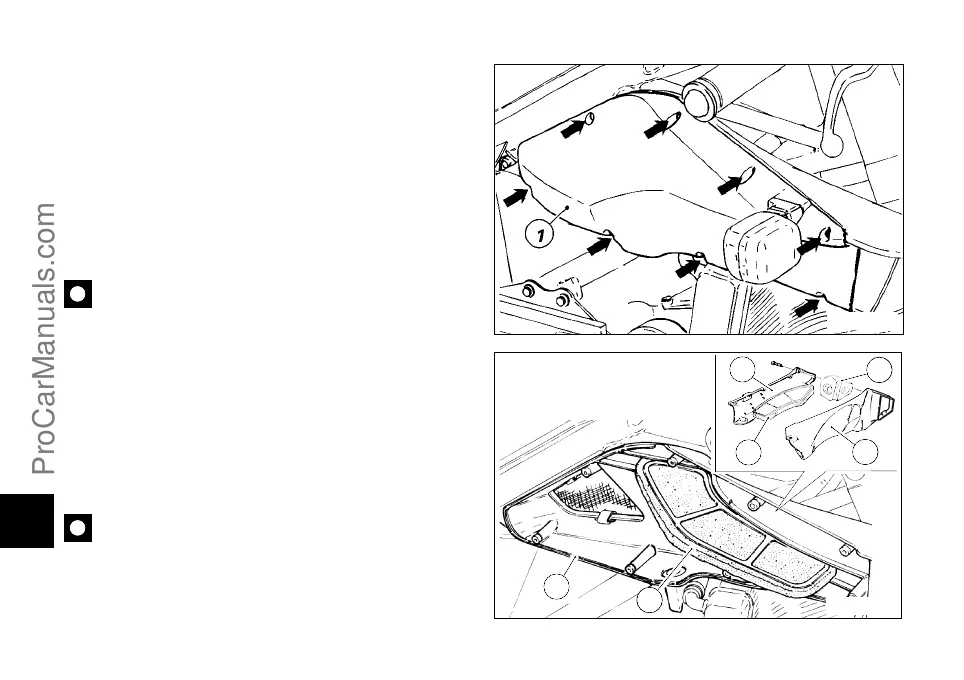 ProCarManuals.com

1