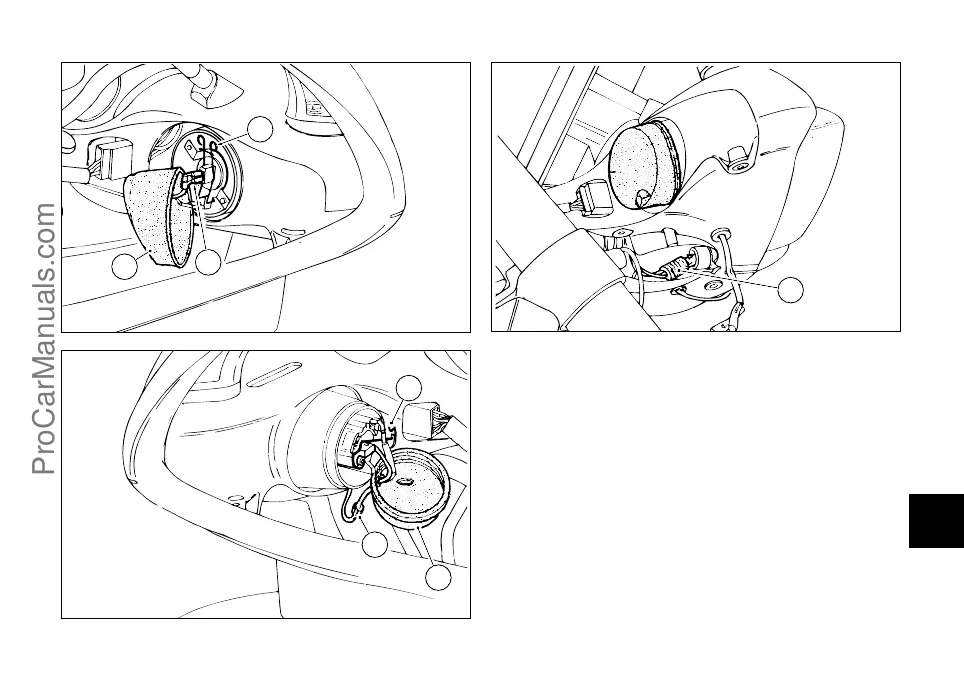 ProCarManuals.com