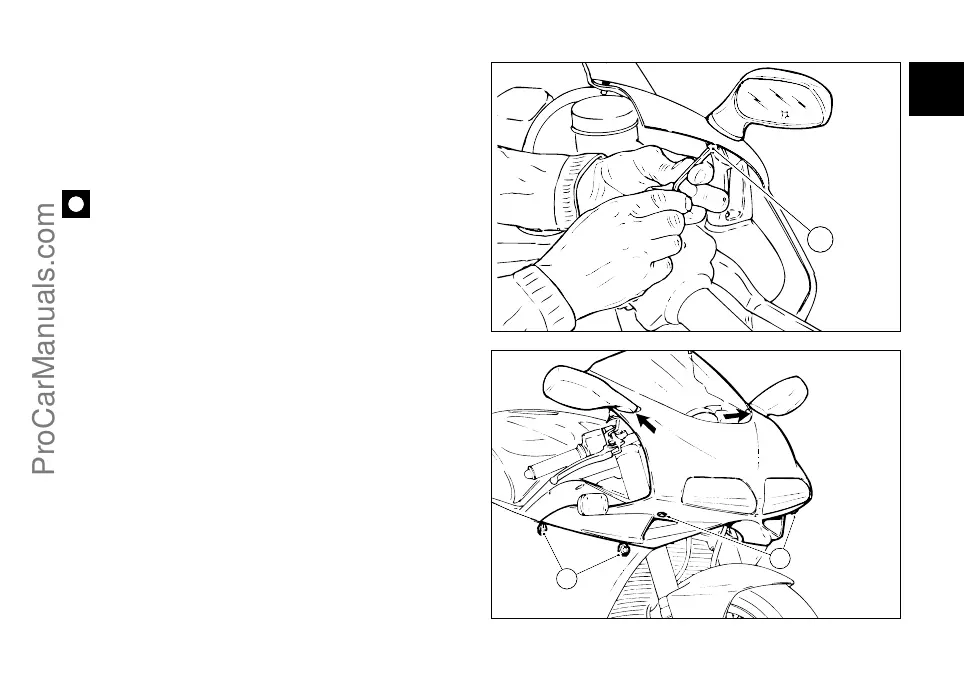 ProCarManuals.com