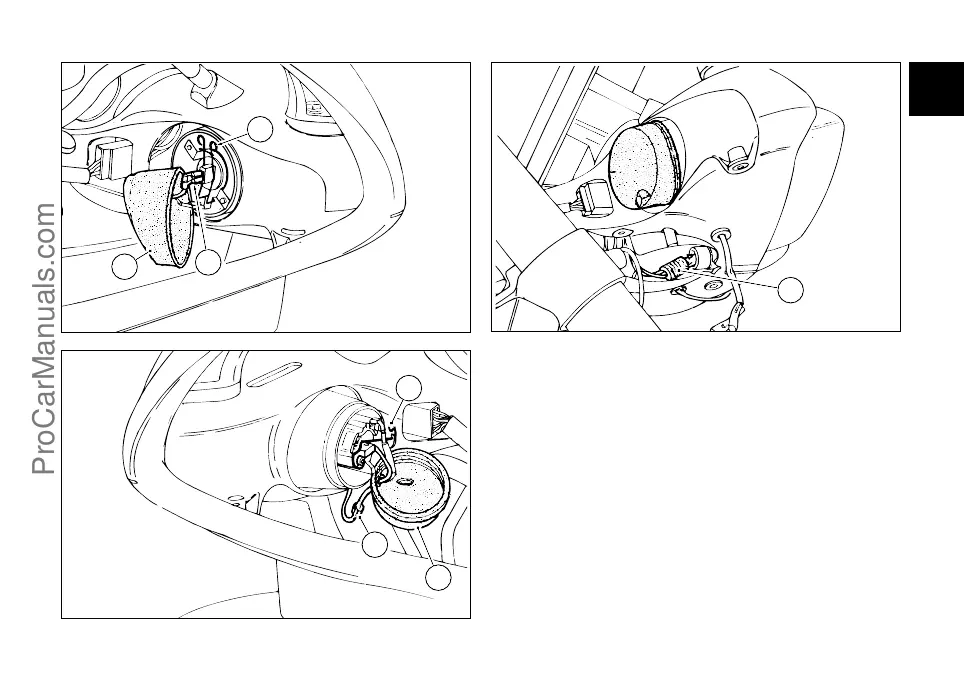 ProCarManuals.com