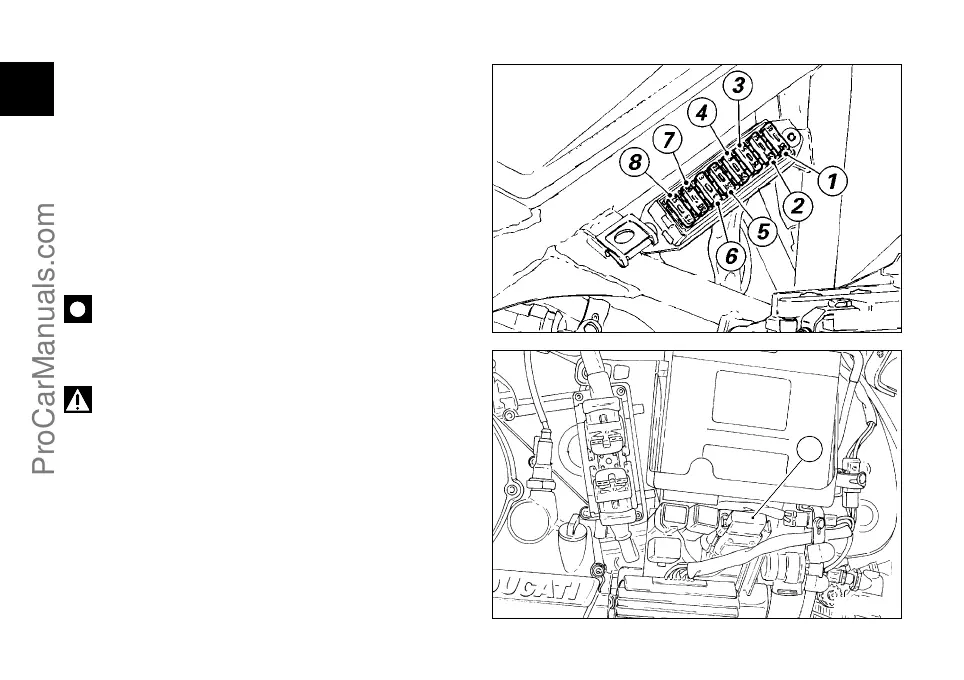 ProCarManuals.com

3

4

7

8

1

2

5

6

DUCATI