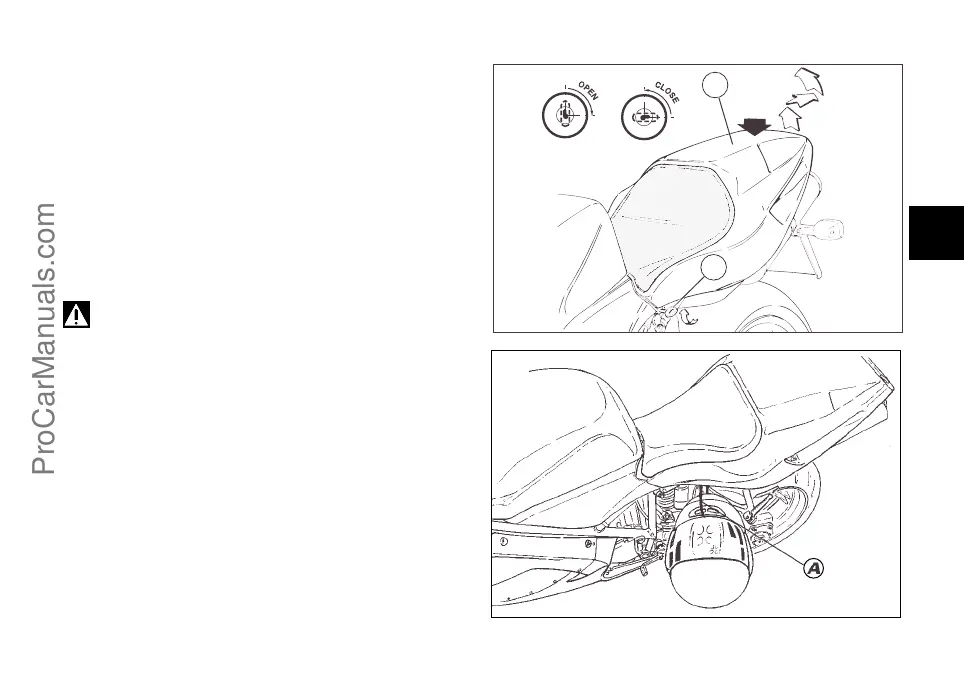 ProCarManuals.com

OPEN

CLOSE

A