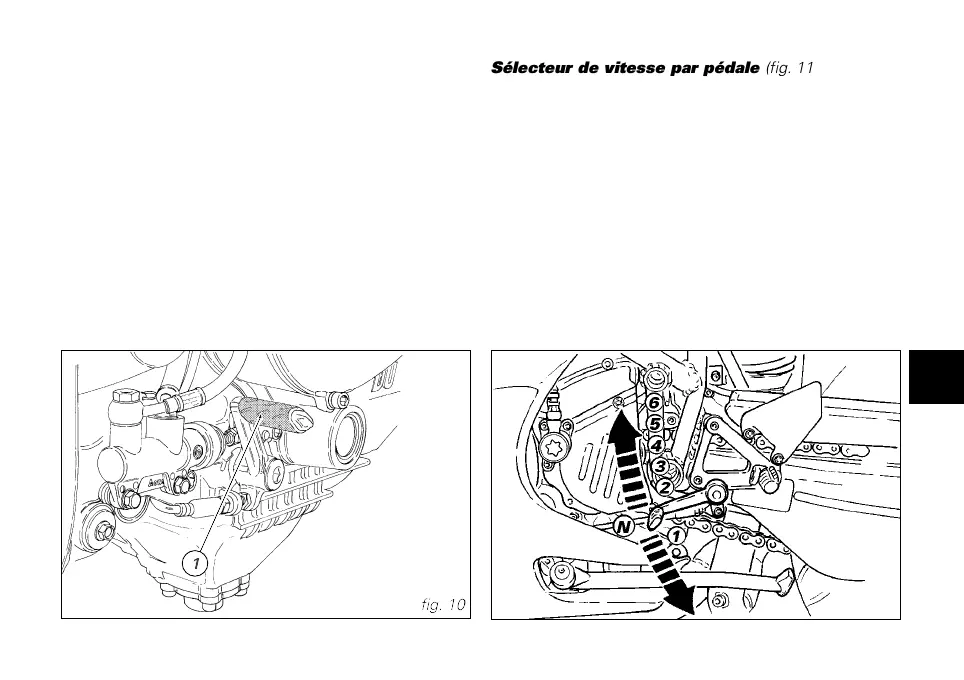 Sélecteur de vitesse par pédale (fig. 11

1

fig. 10

6
5
4
3
2
N
1