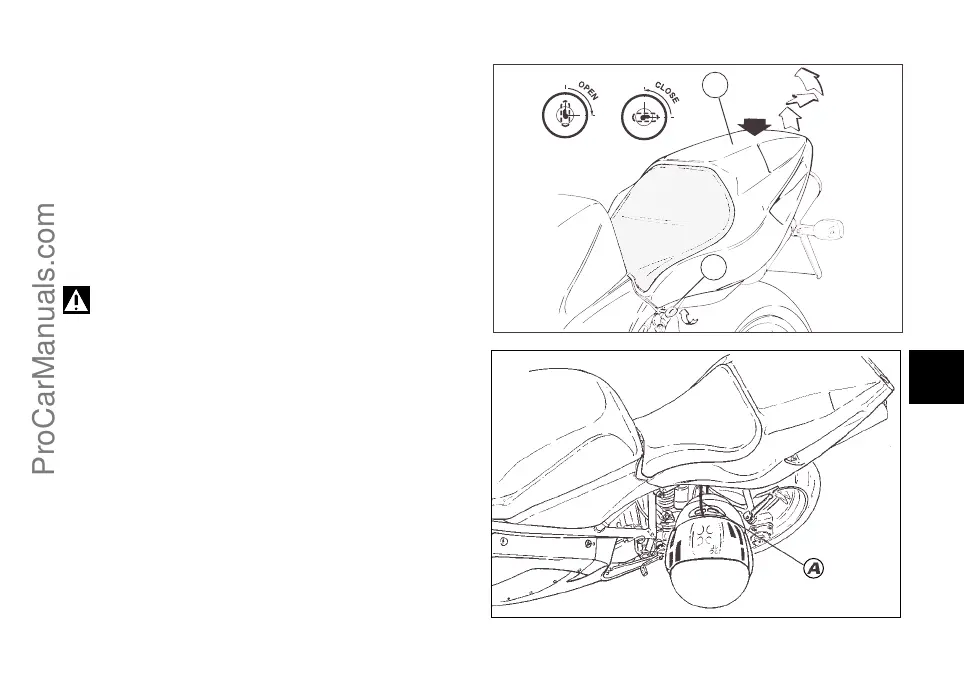 ProCarManuals.com

OPEN

CLOSE

A