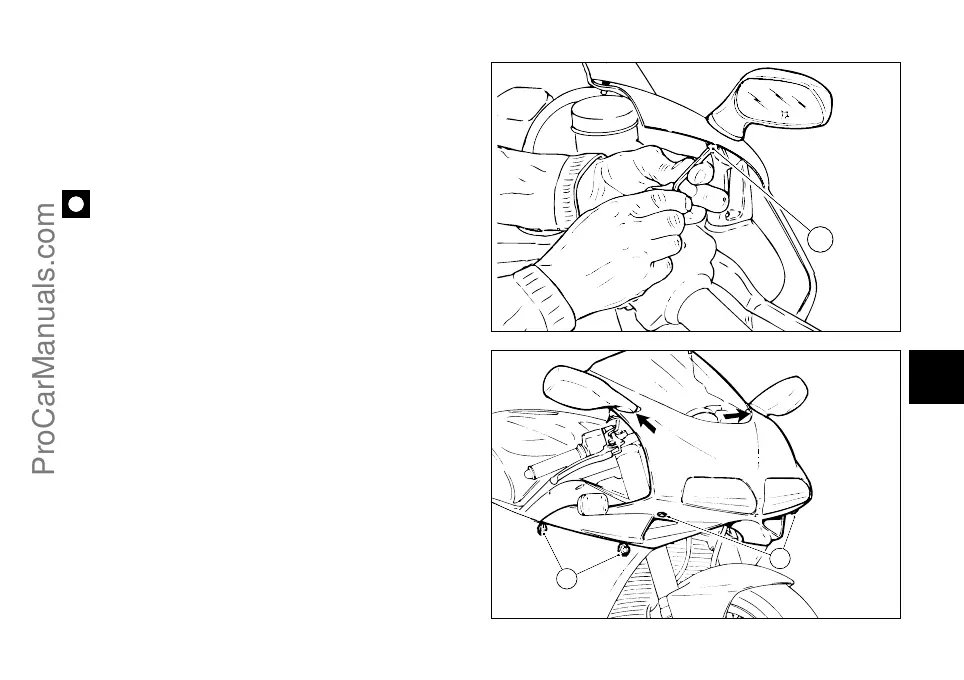 ProCarManuals.com