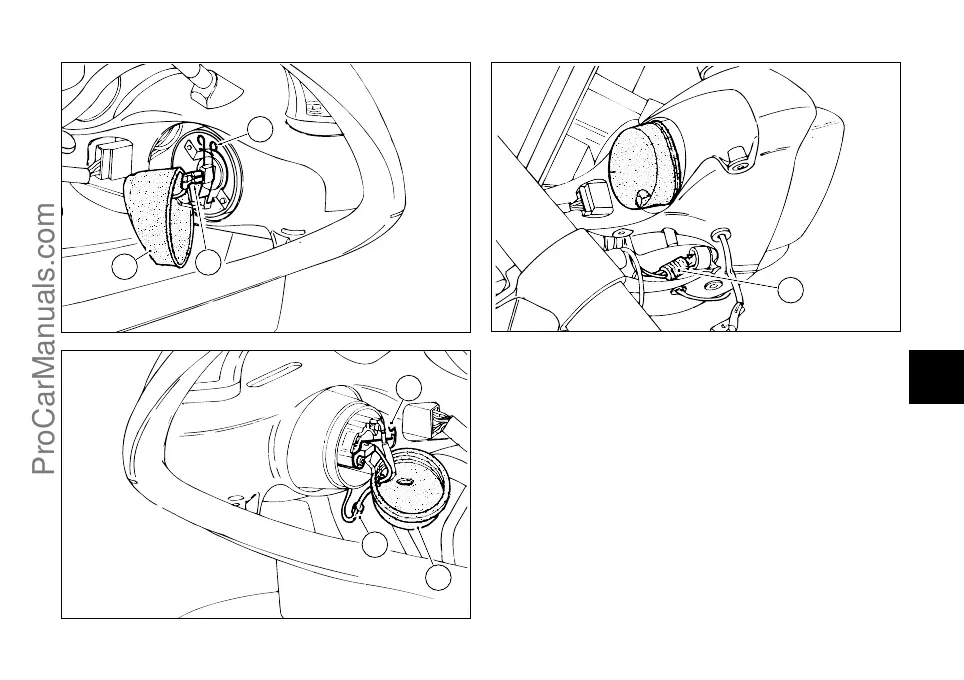 ProCarManuals.com