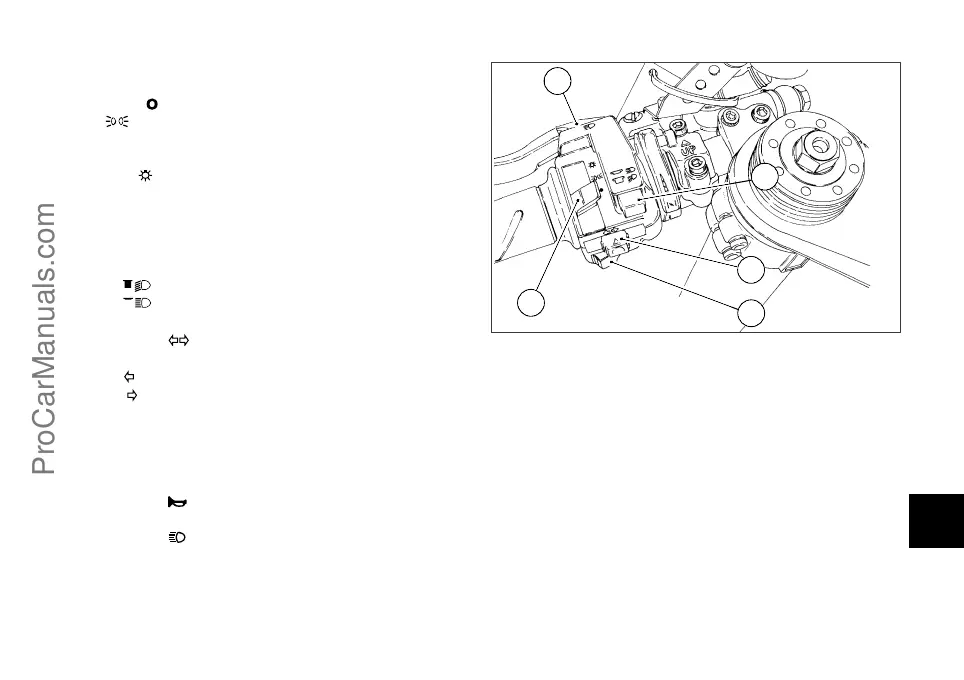 ProCarManuals.com