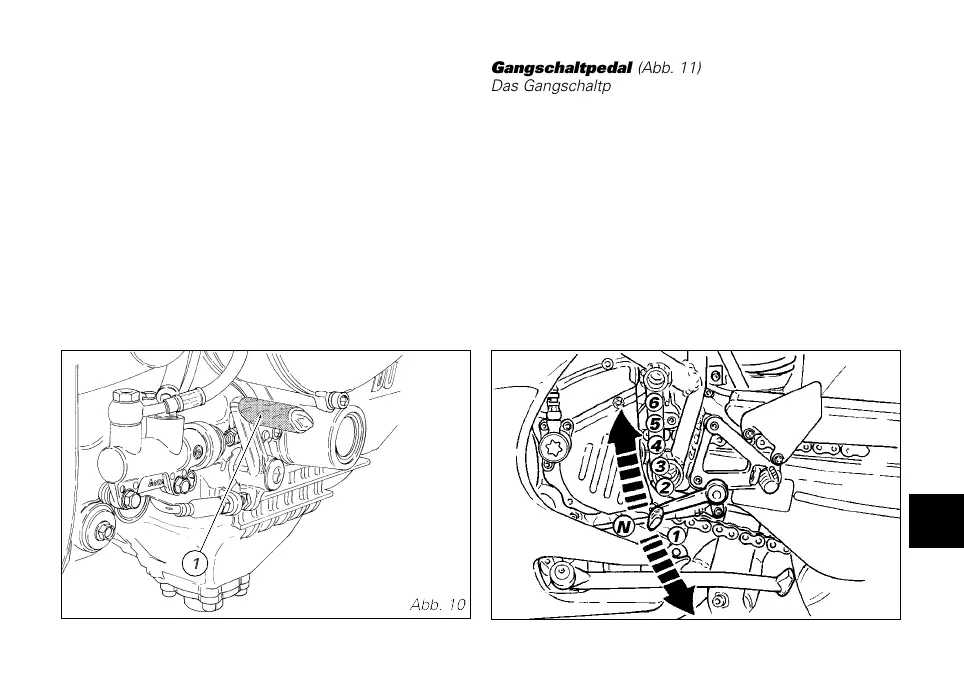 **Gangschaltpedal** (Abb. 11)
Das Gangschaltp

1

Abb. 10

6
5
4
3
2
N
1