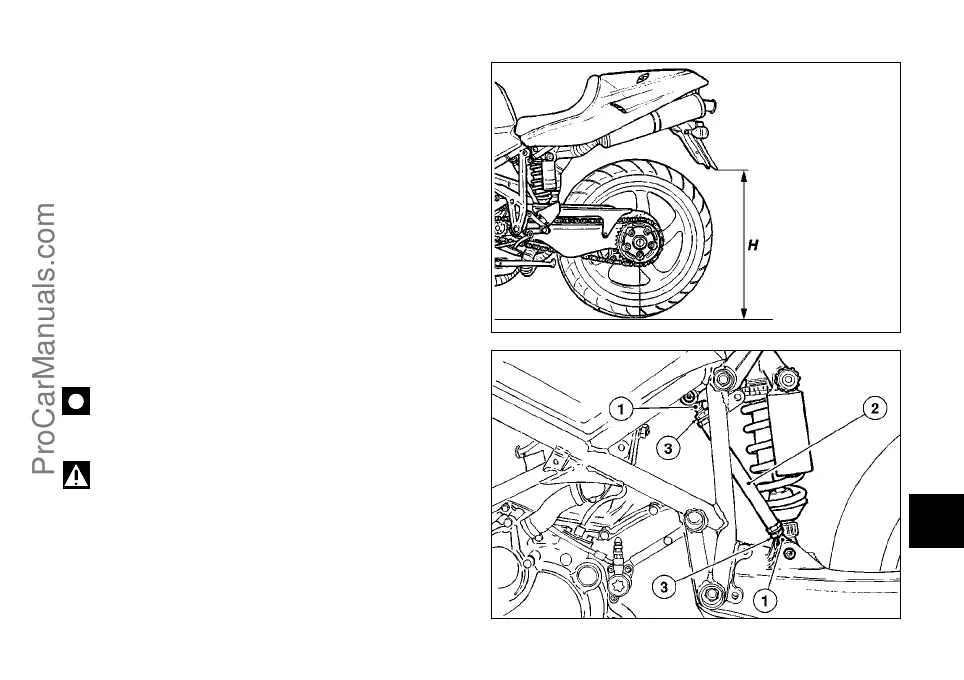 ProCarManuals.com

H

1
2
3
3
1