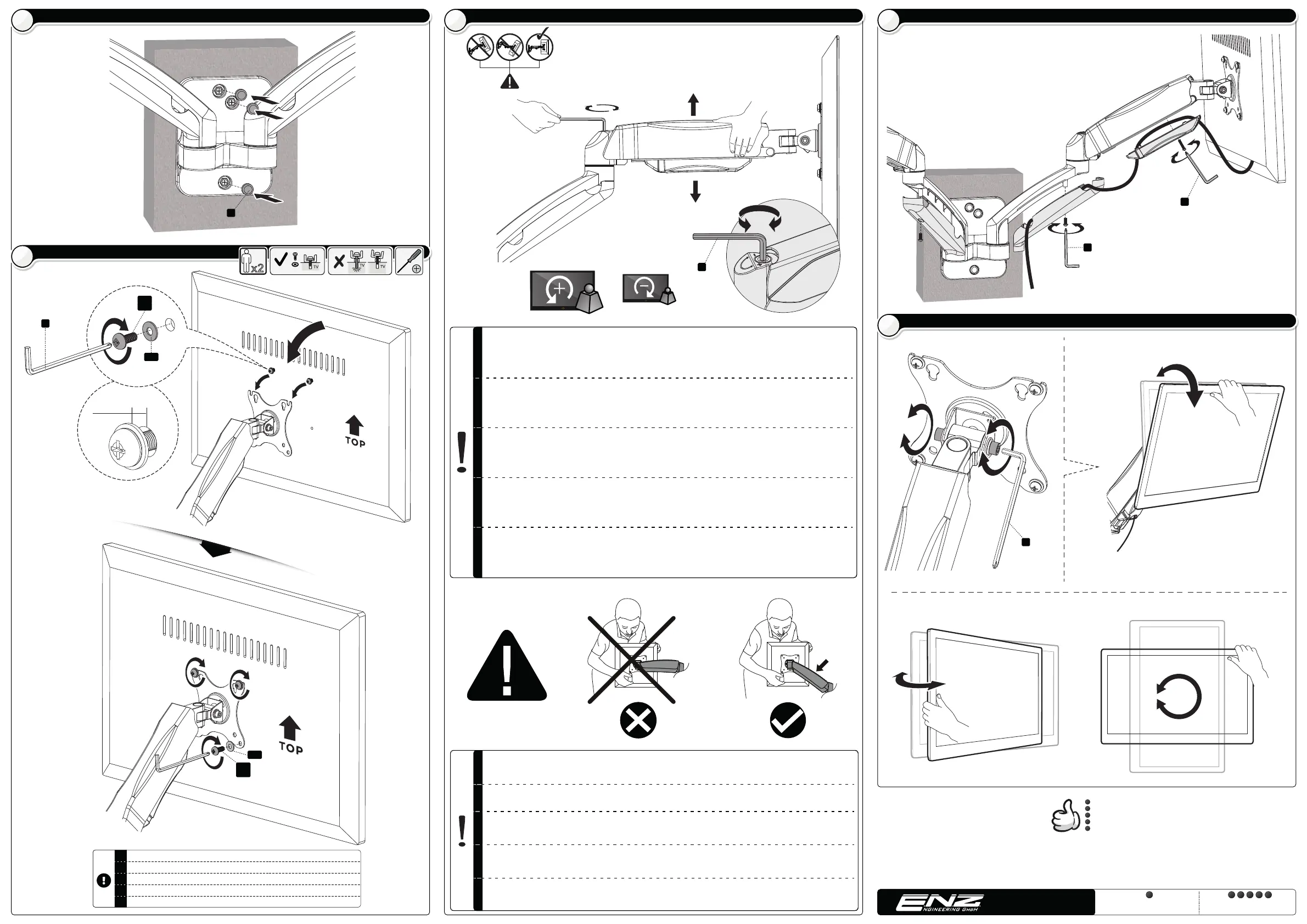 x2

TV

TV

TV

TOP

TOP

ENZ
NGINEERING GMBH