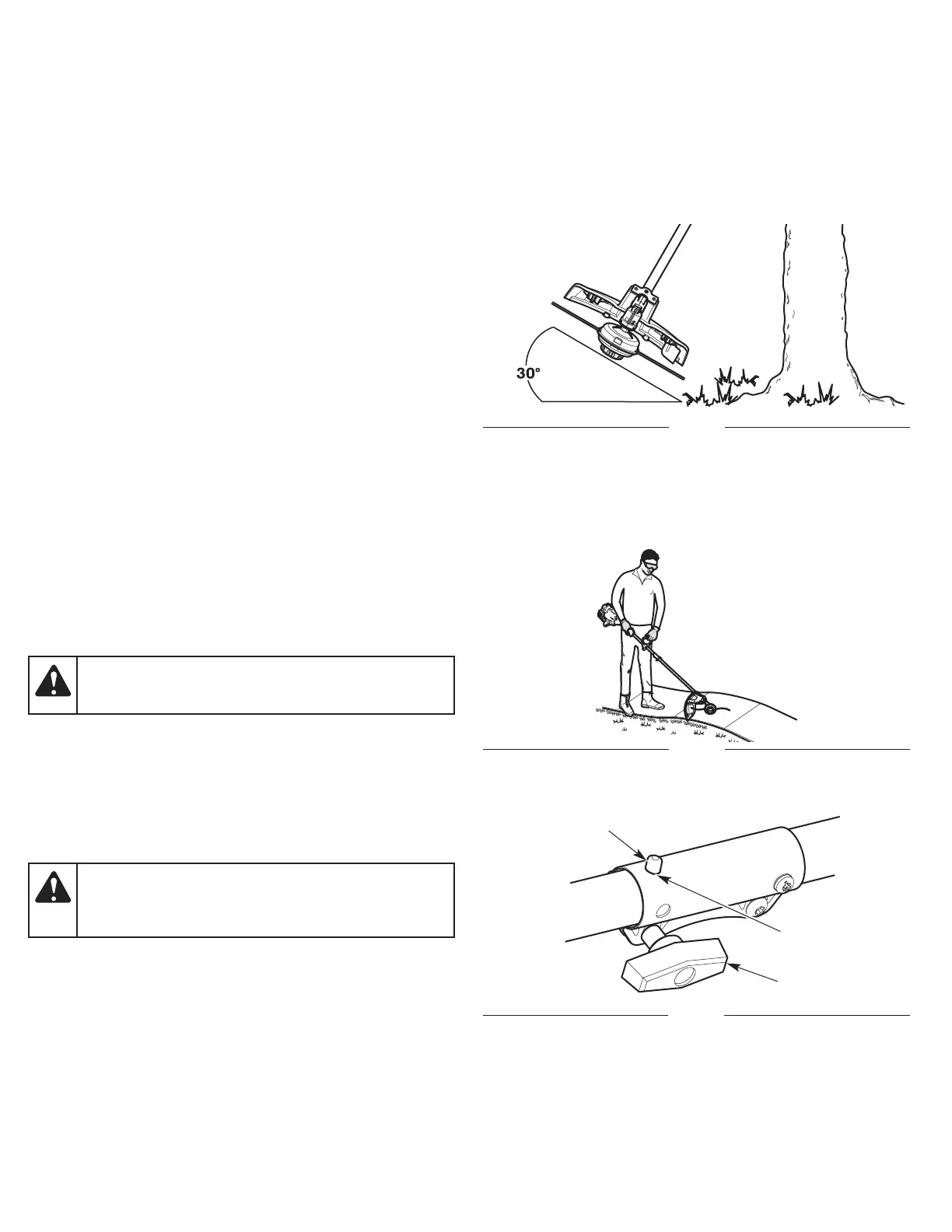 30°