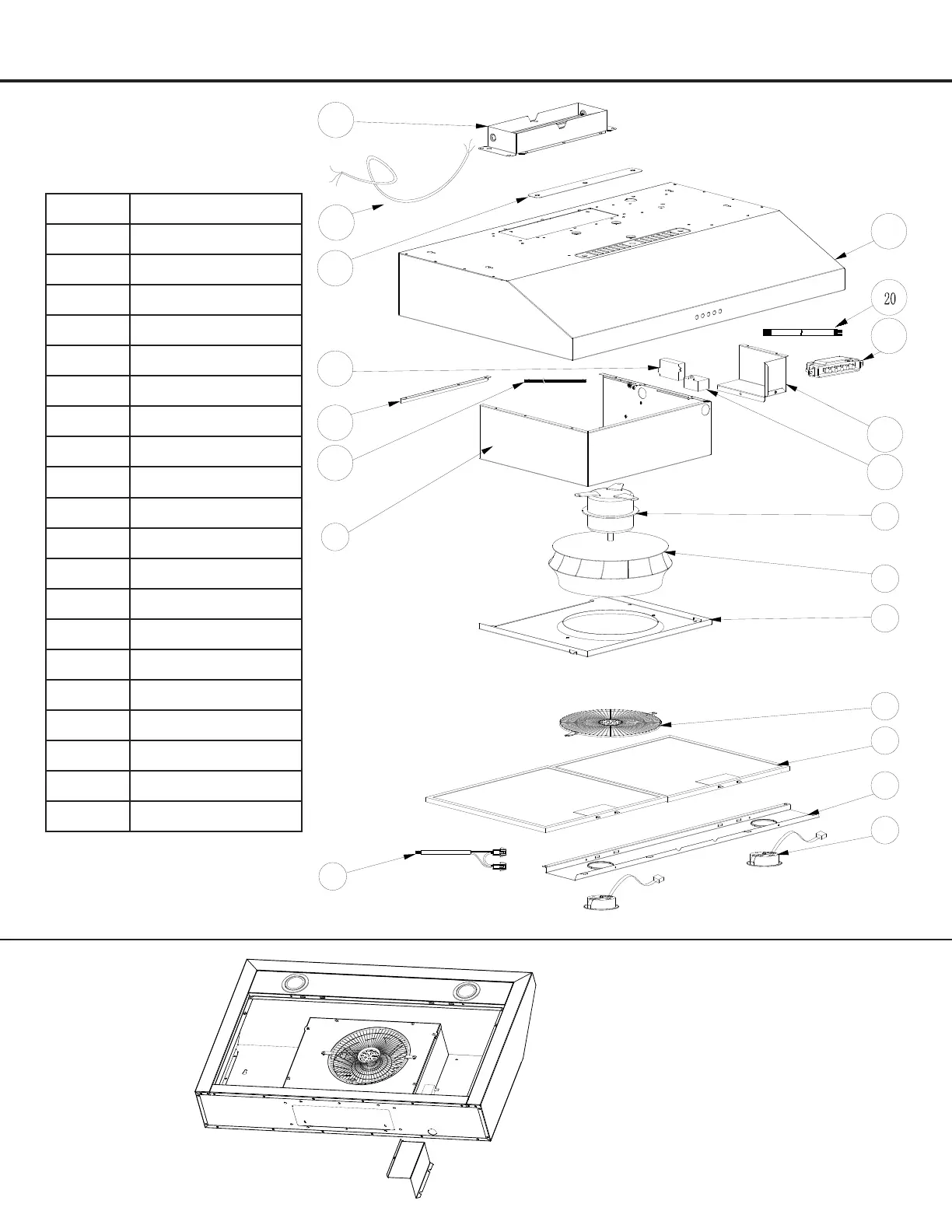 20