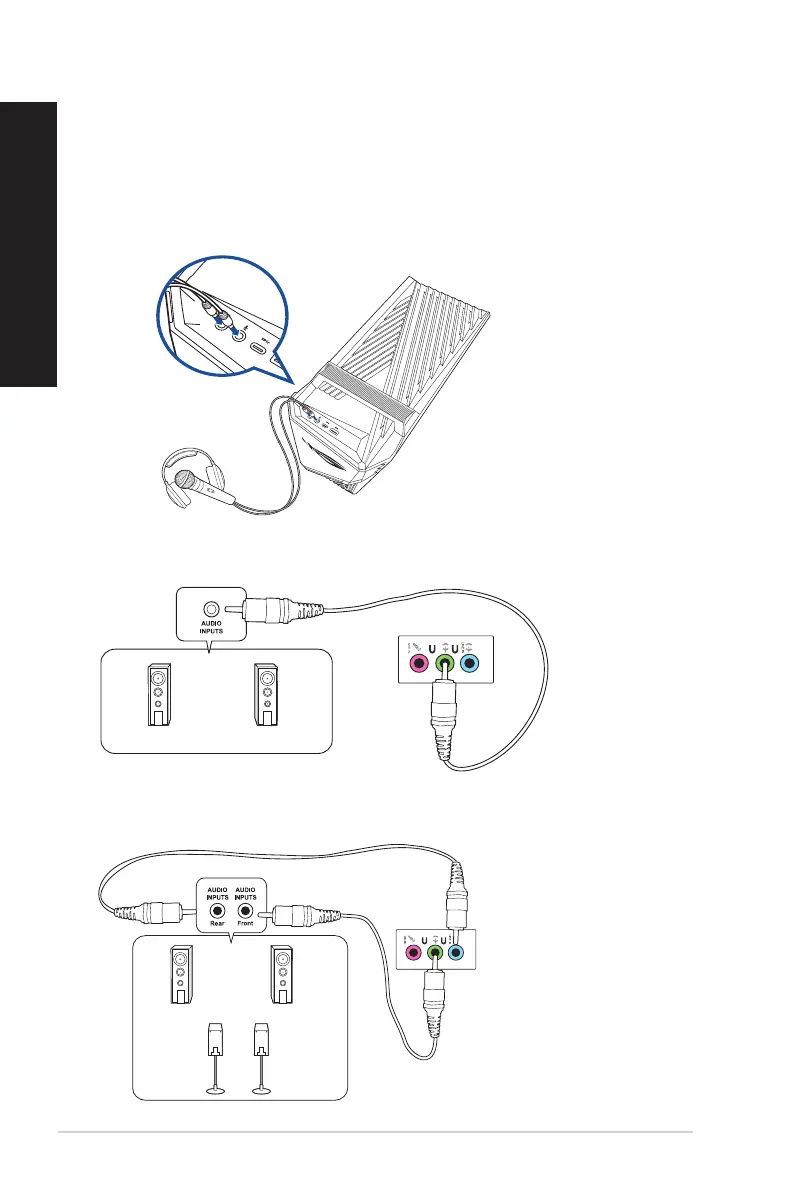 AUDIO INPUTS

AUDIO INPUTS Rear

AUDIO INPUTS Front