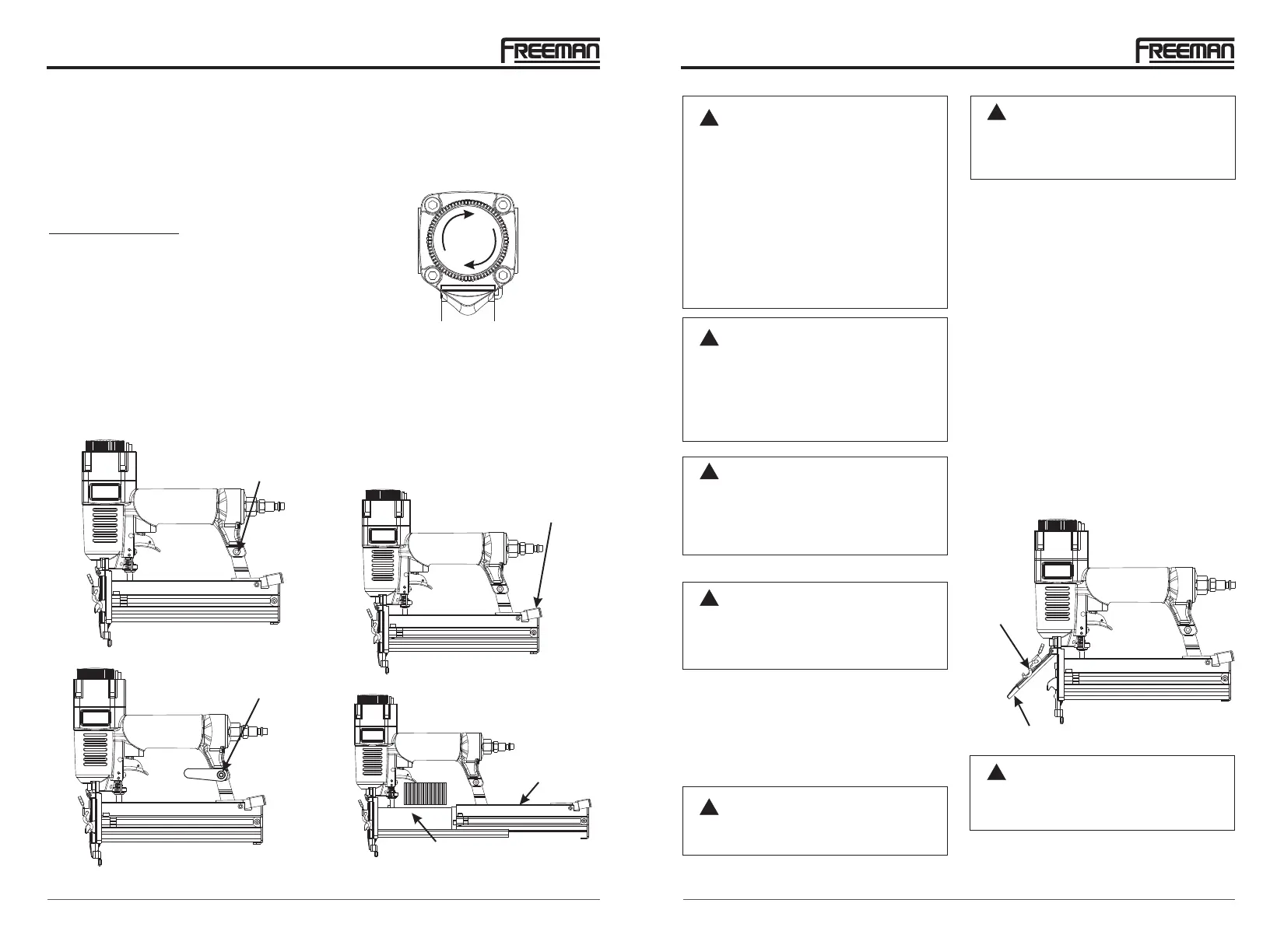 FREEMAN

FREEMAN