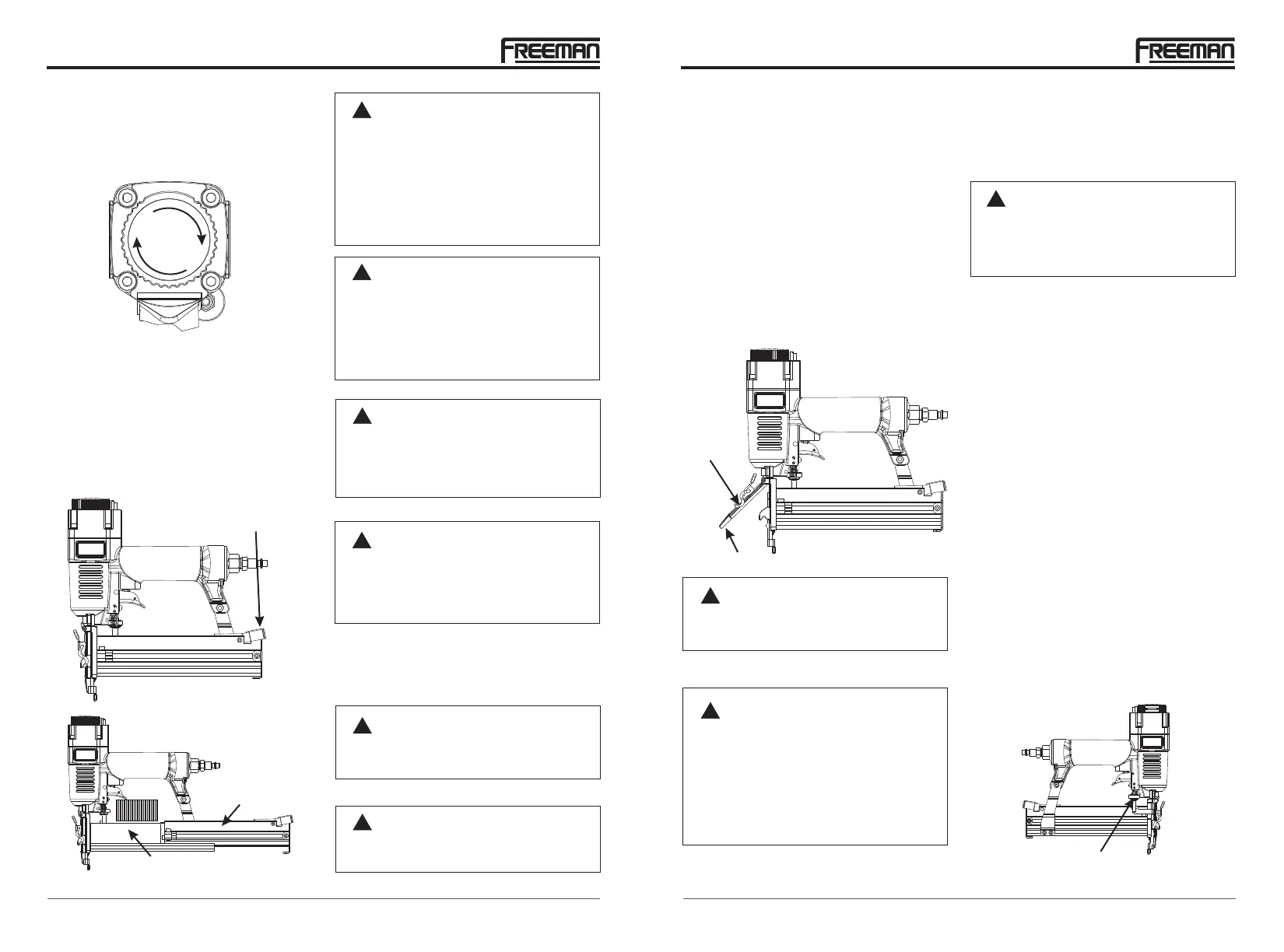 FREEMAN

FREEMAN