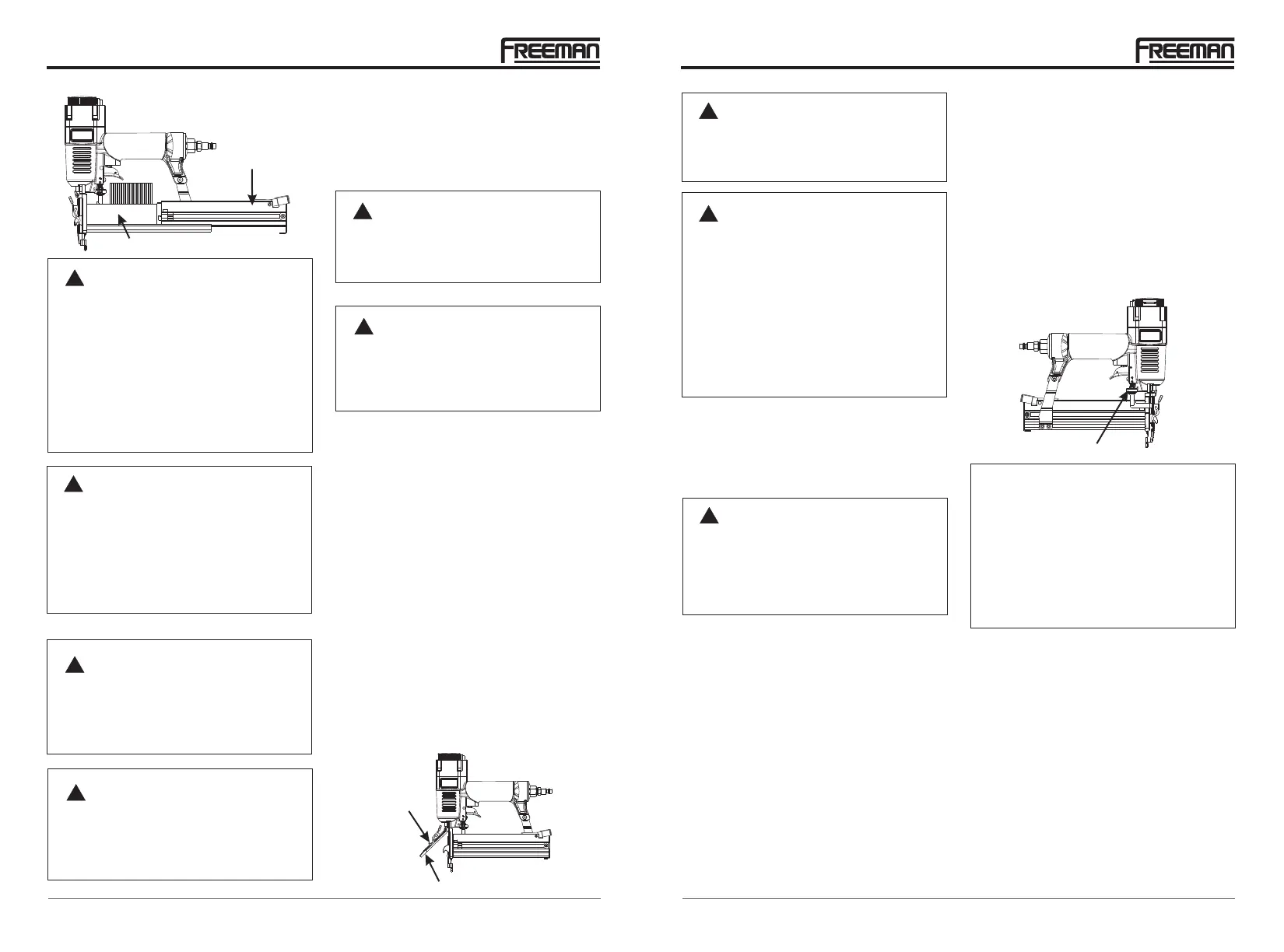 FREEMAN

FREEMAN