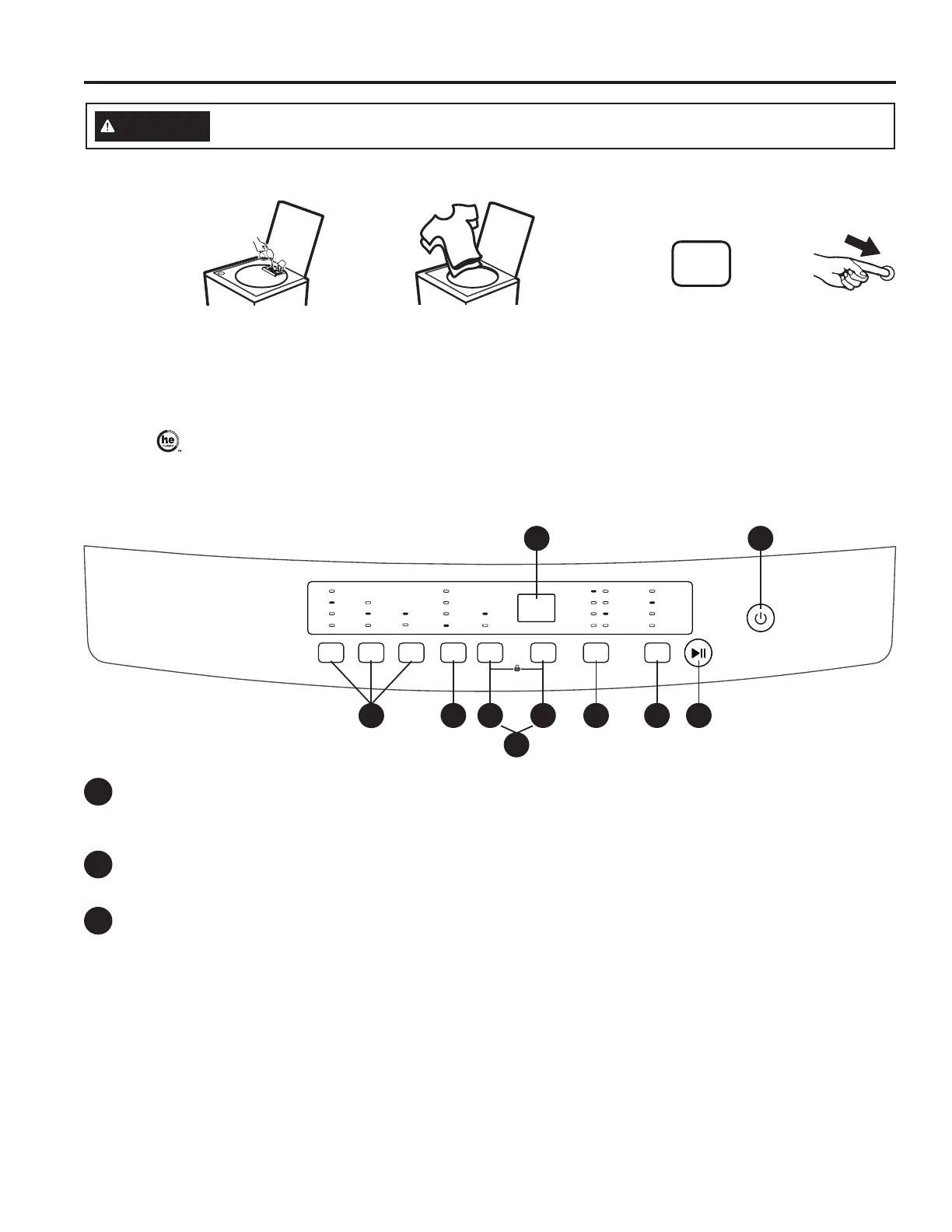 he