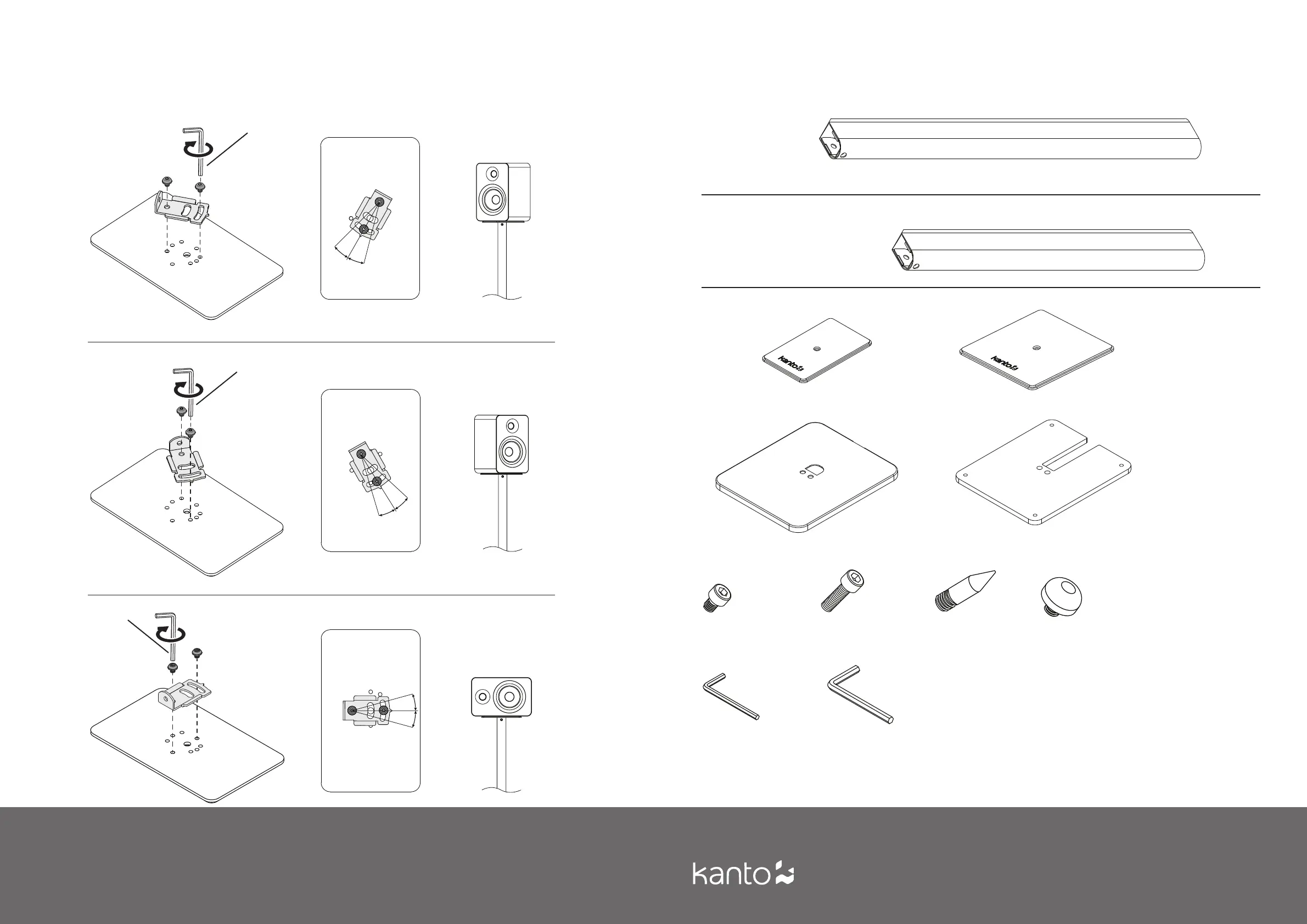 kanto

kanto

kanto