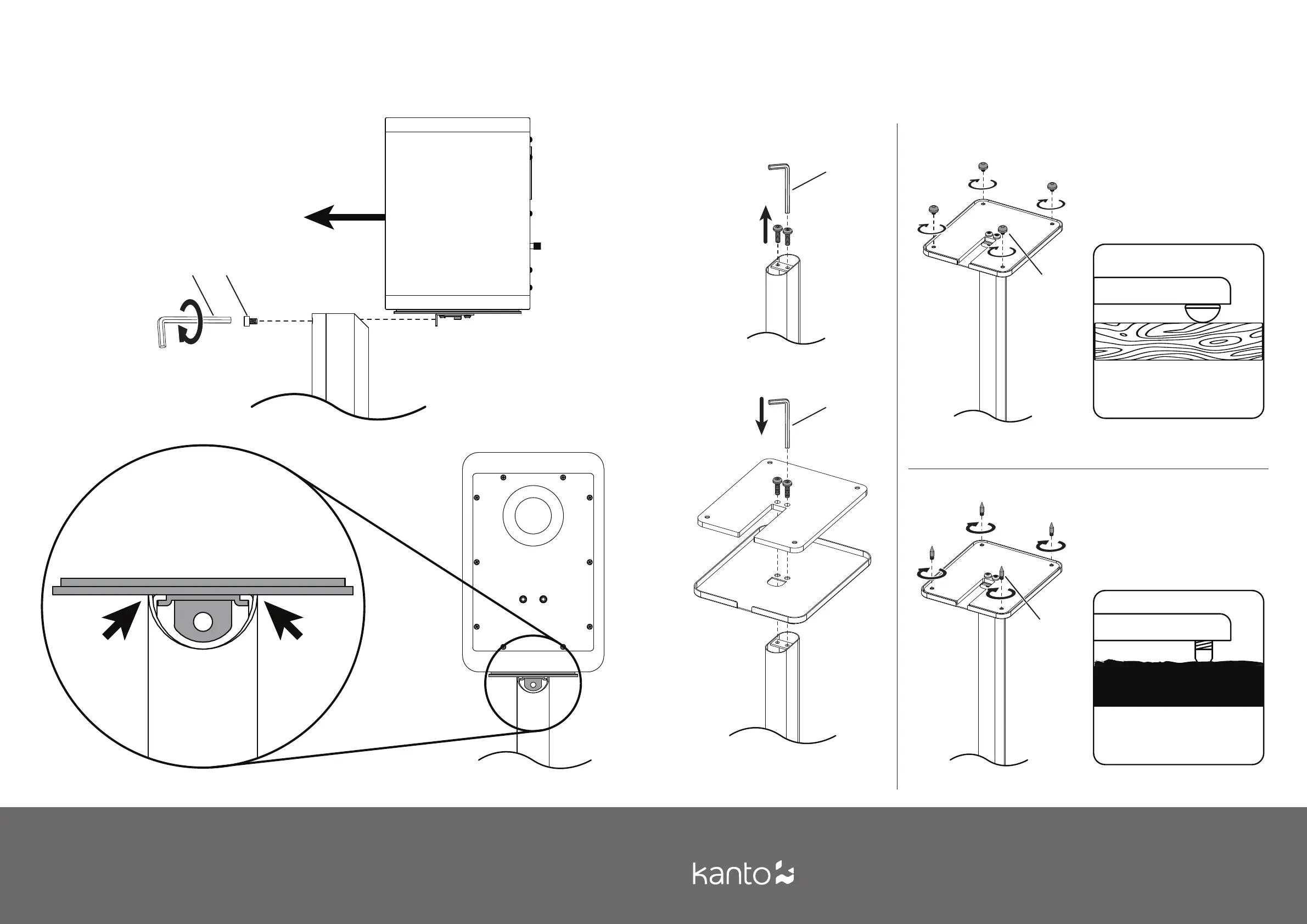 kanto