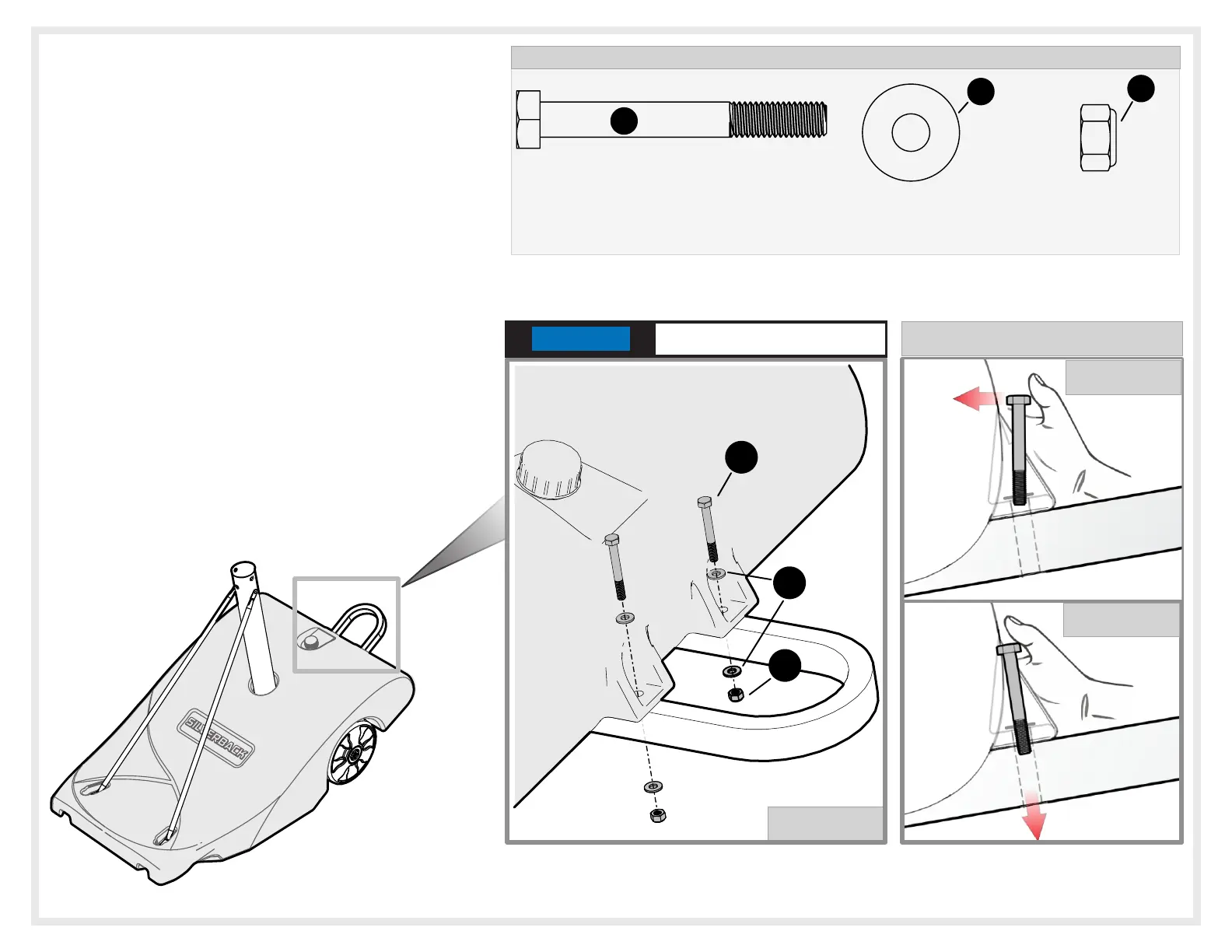 SILVERBACK