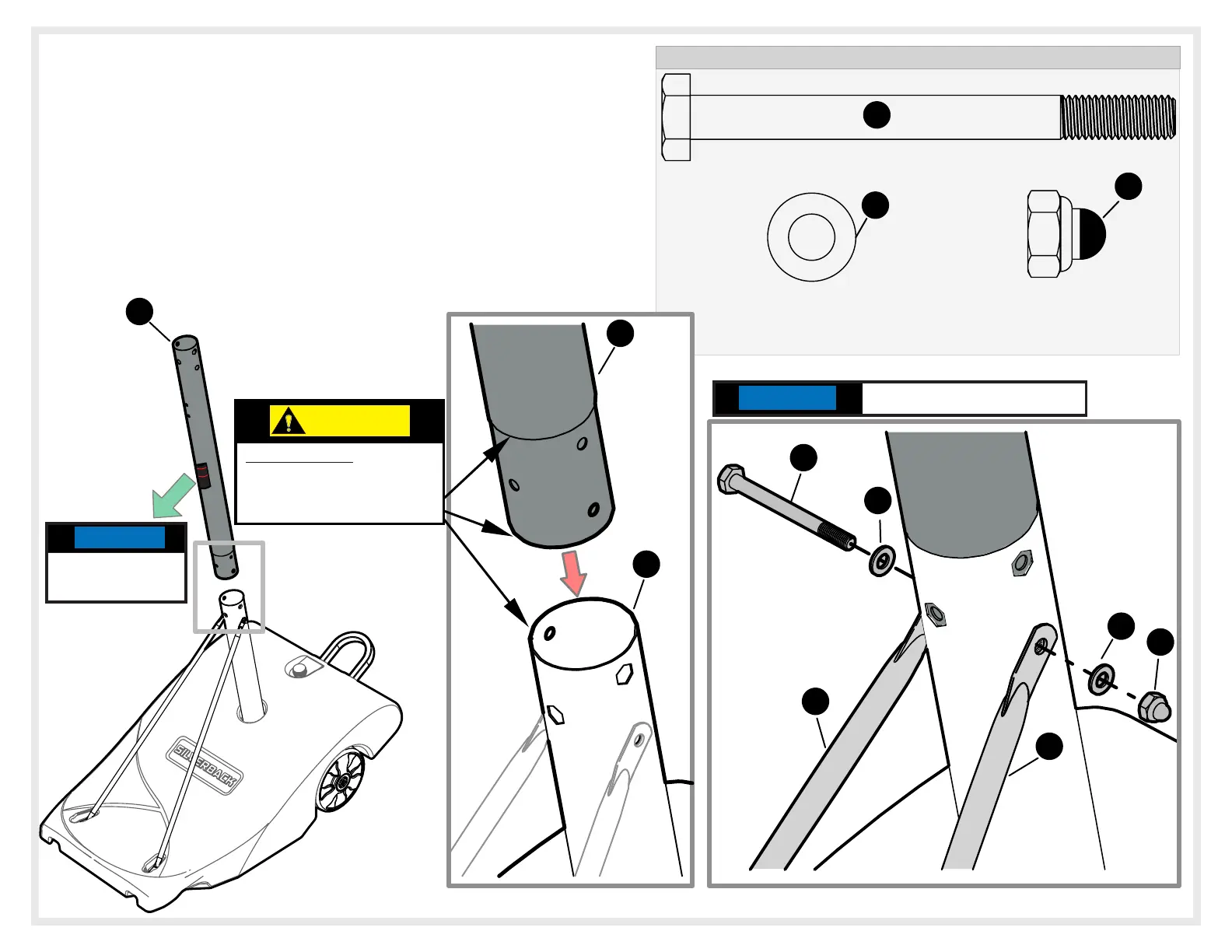 SILVERBACK