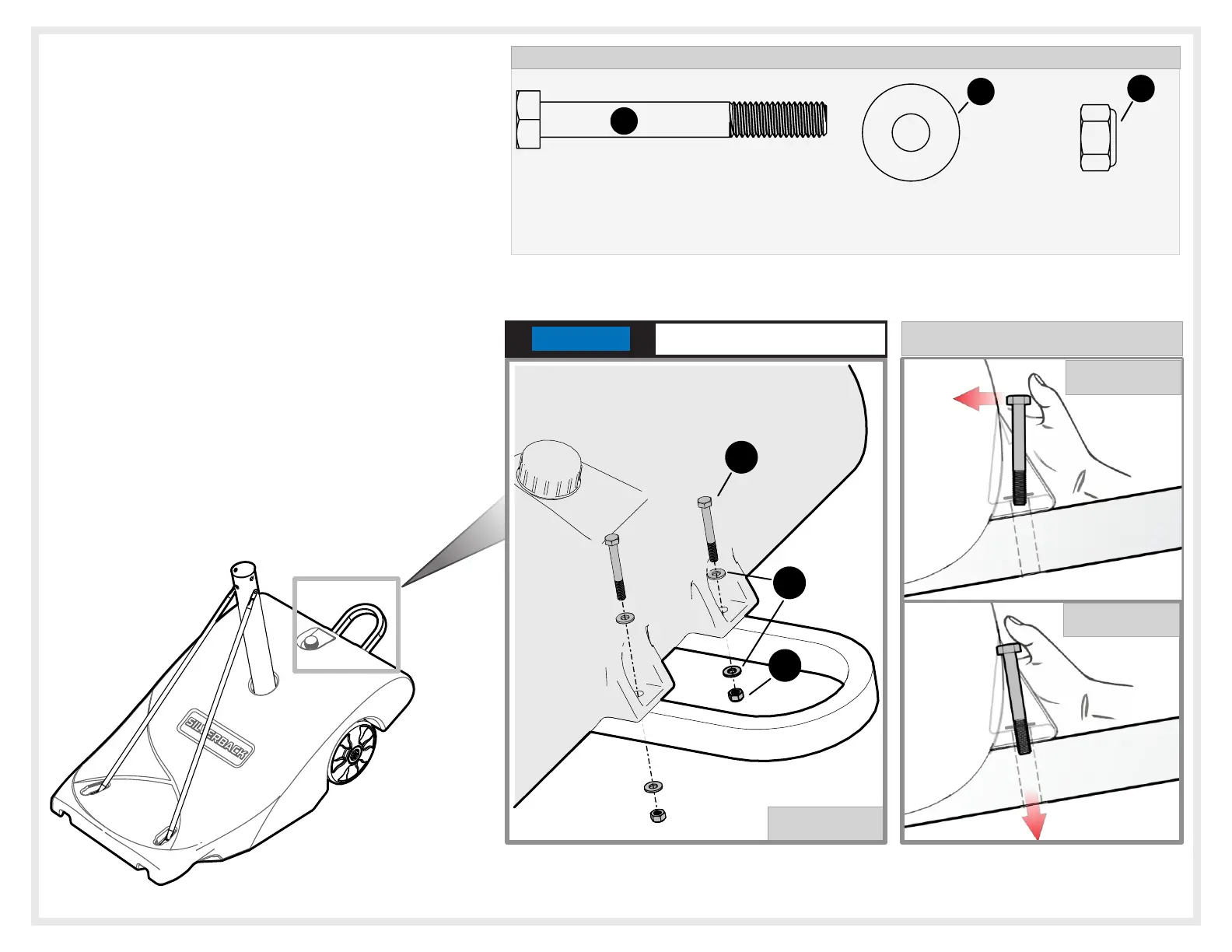 SILVERBACK