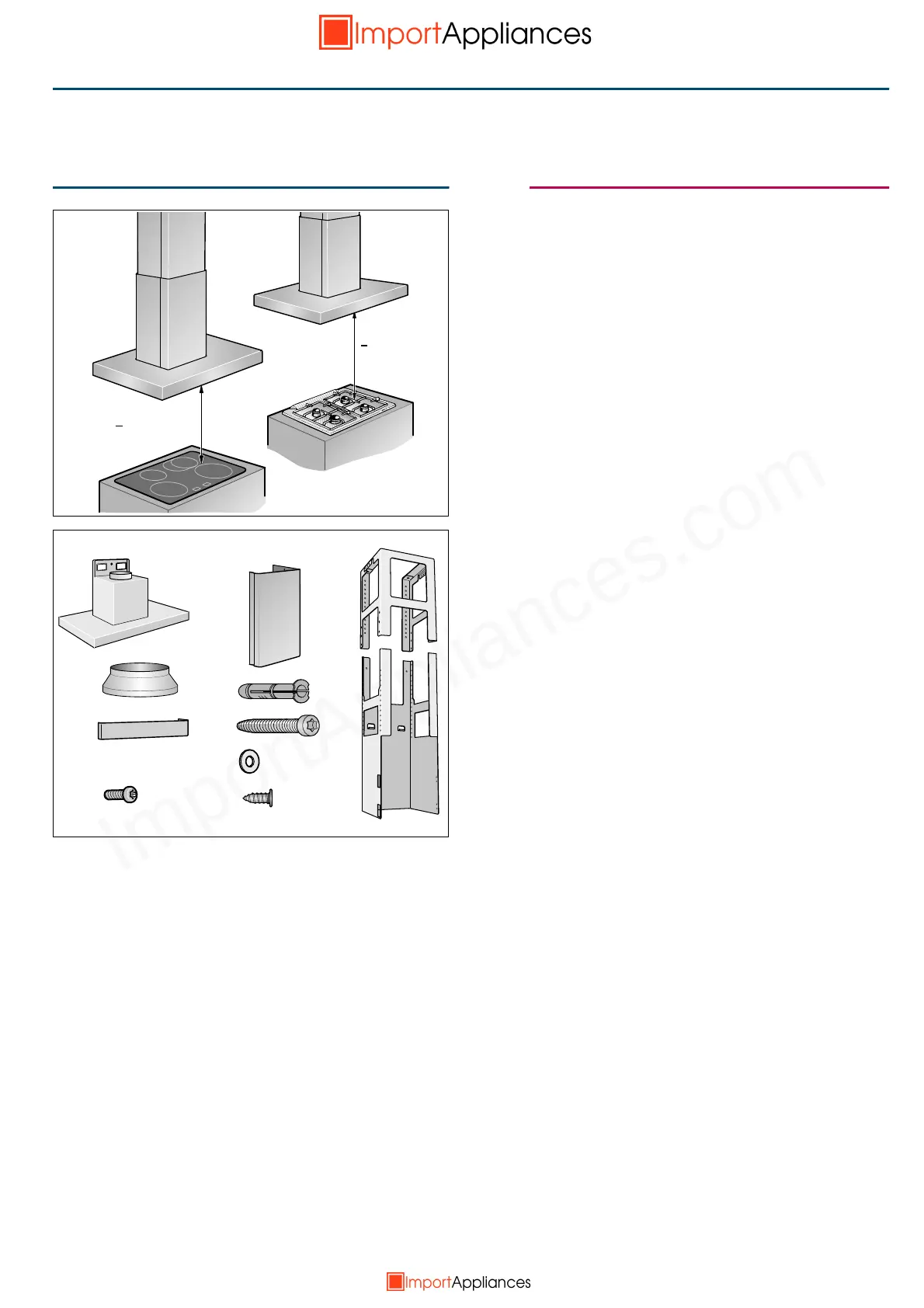 ImportAppliances

ImportAppliances.com

ImportAppliances